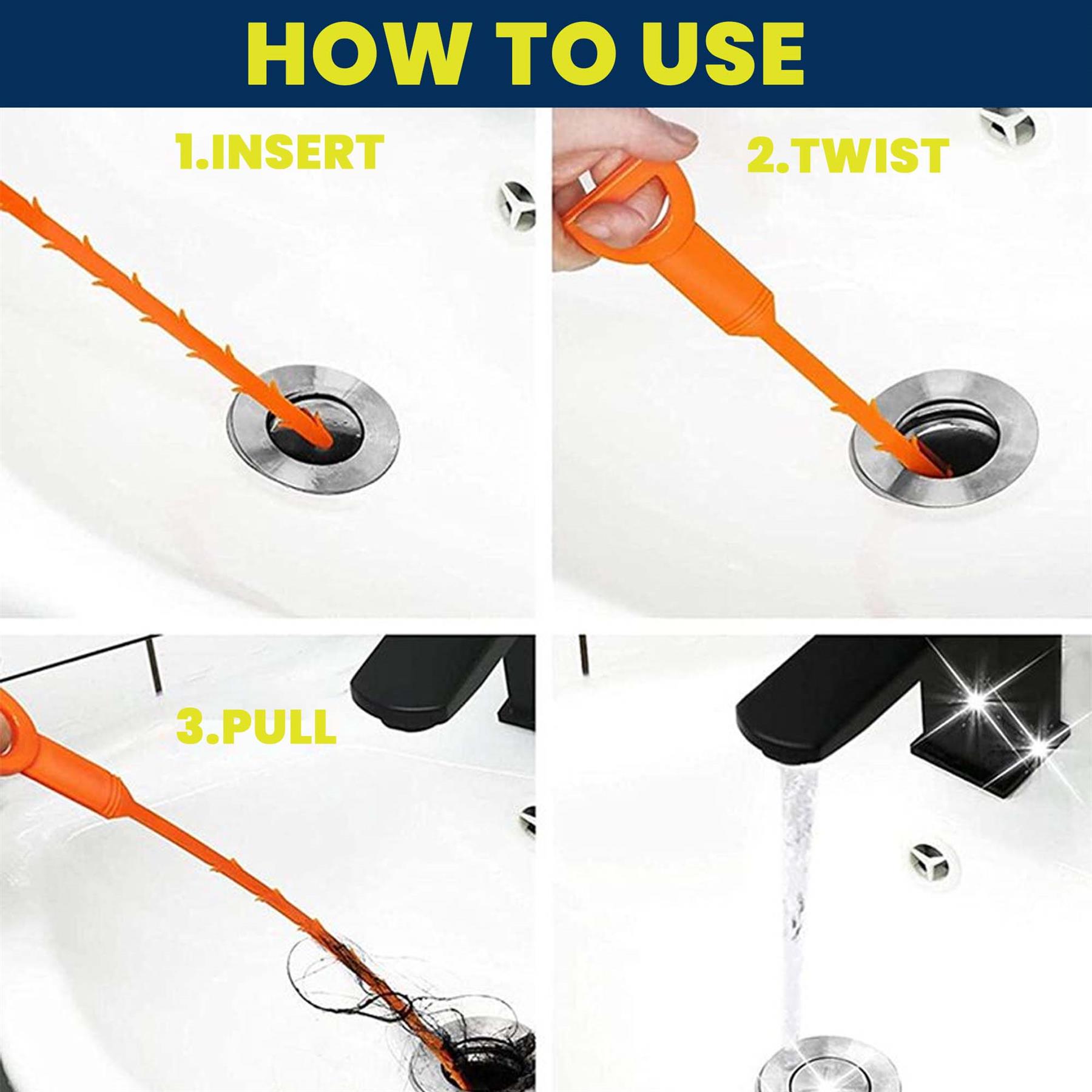 HOW TO USE

1.INSERT

2.TWIST

3.PULL