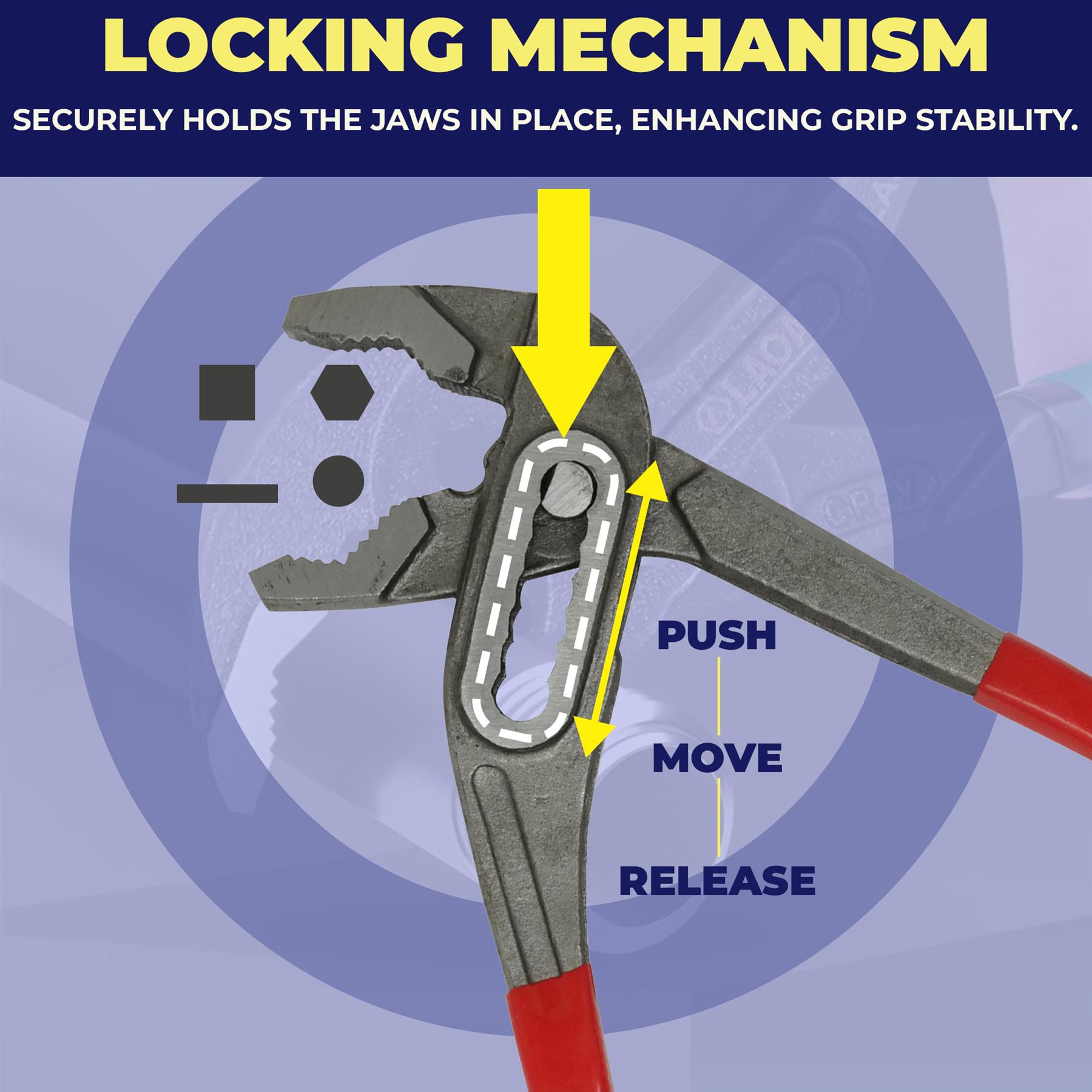 LOCKING MECHANISM

SECURELY HOLDS THE JAWS IN PLACE, ENHANCING GRIP STABILITY.

PUSH

MOVE

RELEASE