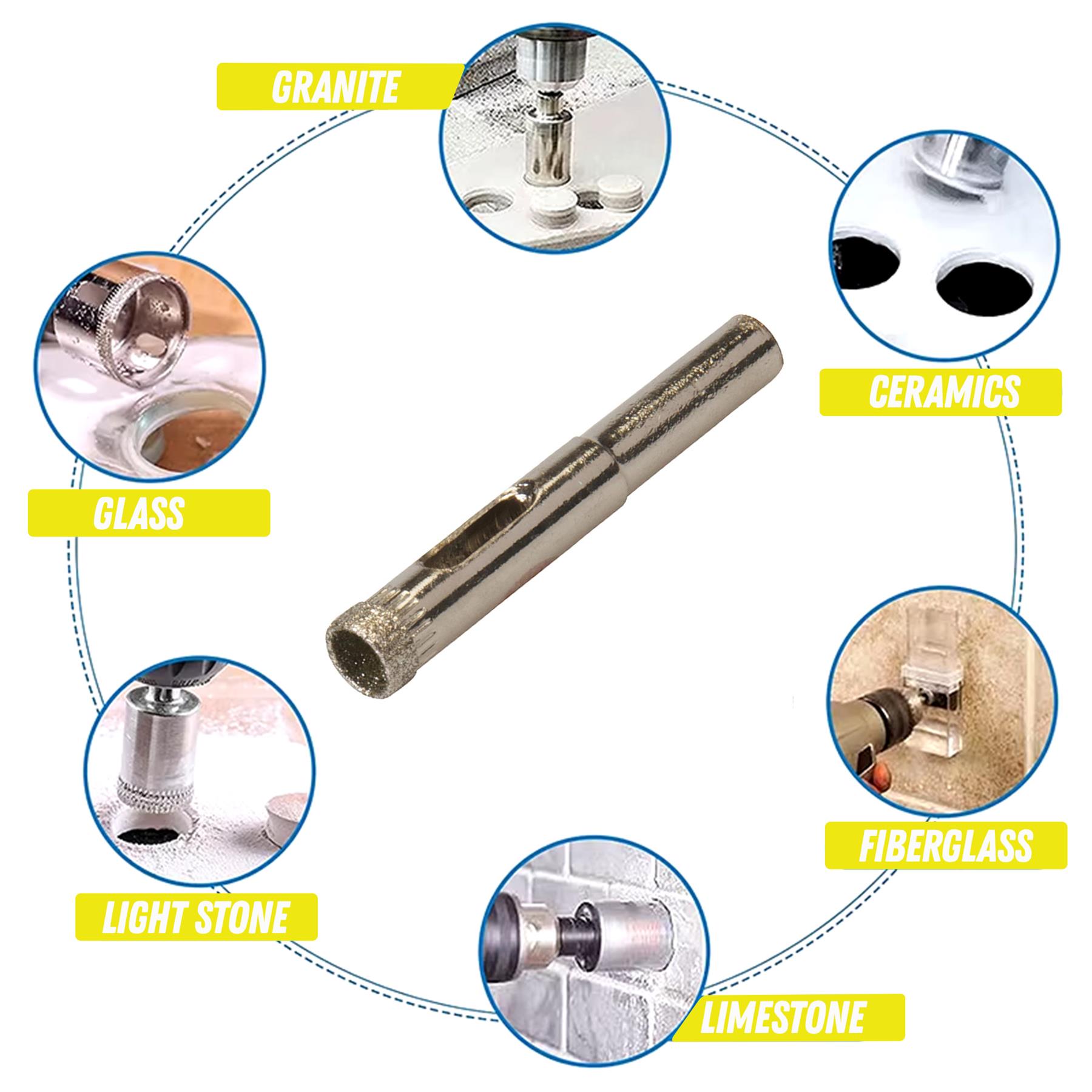 GRANITE

CERAMICS

GLASS

FIBERGLASS

LIGHT STONE

LIMESTONE