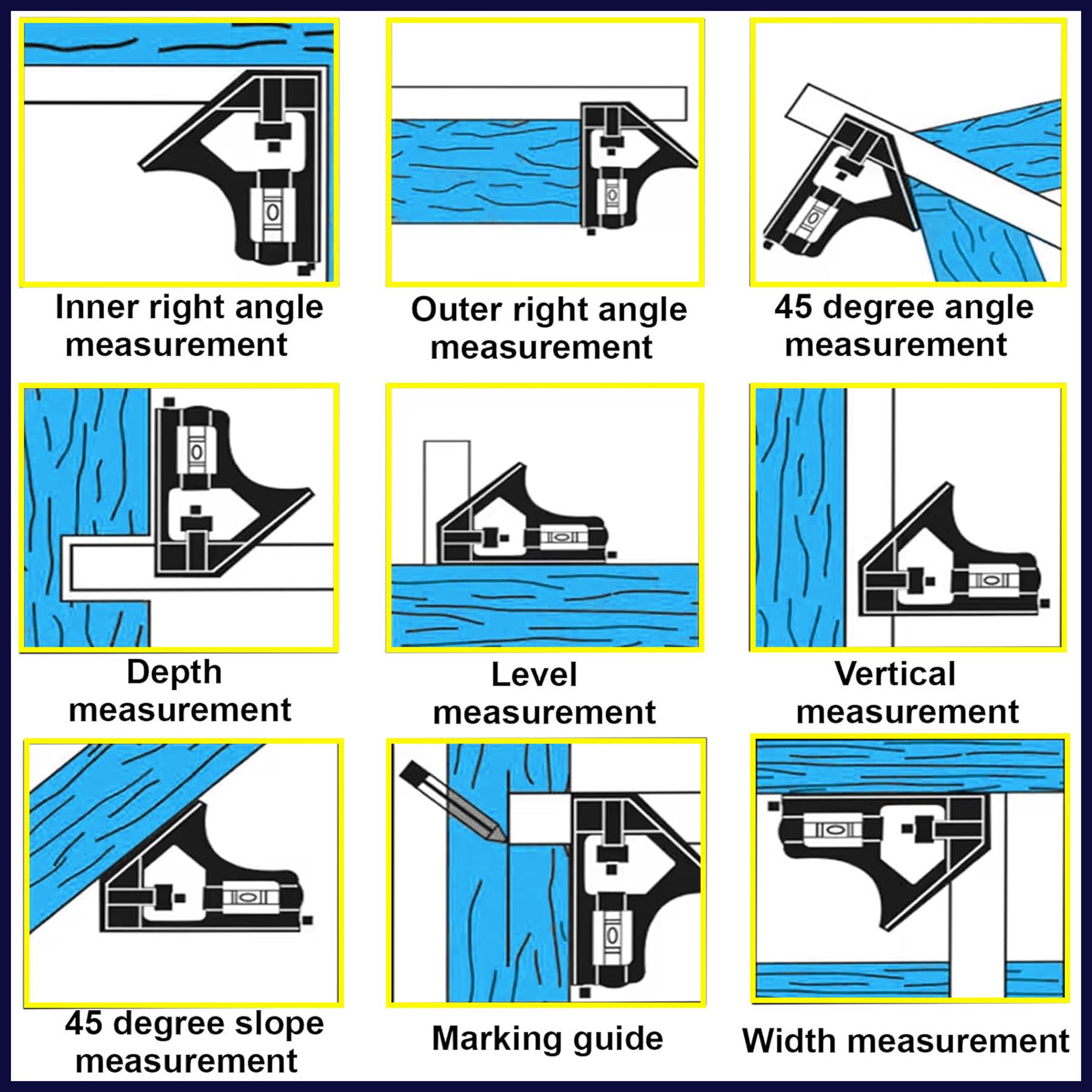 Inner right angle measurement

Outer right angle measurement

45 degree angle measurement

Depth measurement

Level measurement

Vertical measurement

45 degree slope measurement

Marking guide

Width measurement