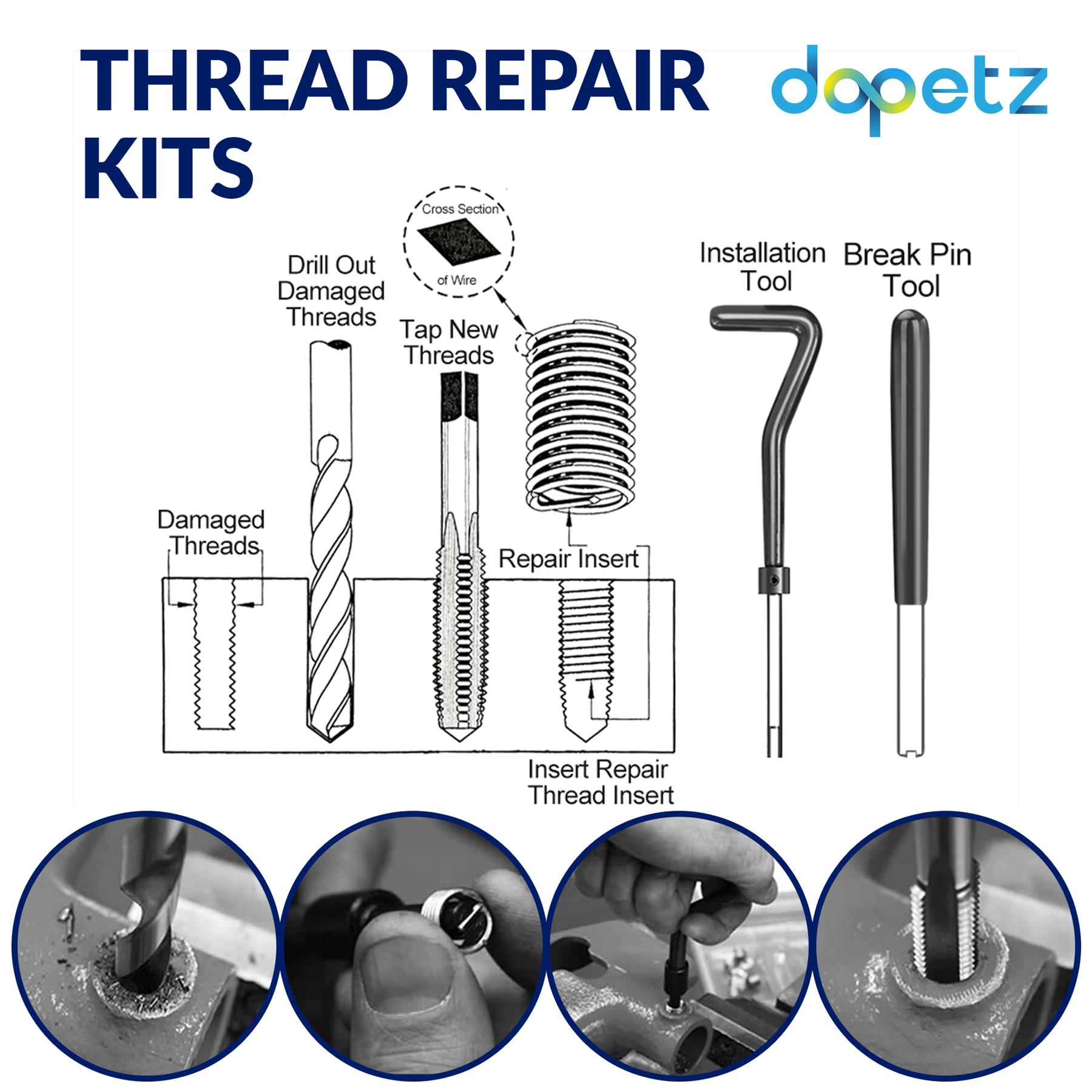 THREAD REPAIR KITS

dopetz

Cross Section of Wire

Drill Out Damaged Threads

Tap New Threads

Installation Tool

Break Pin Tool

Damaged Threads

Repair Insert

Insert Repair Thread Insert