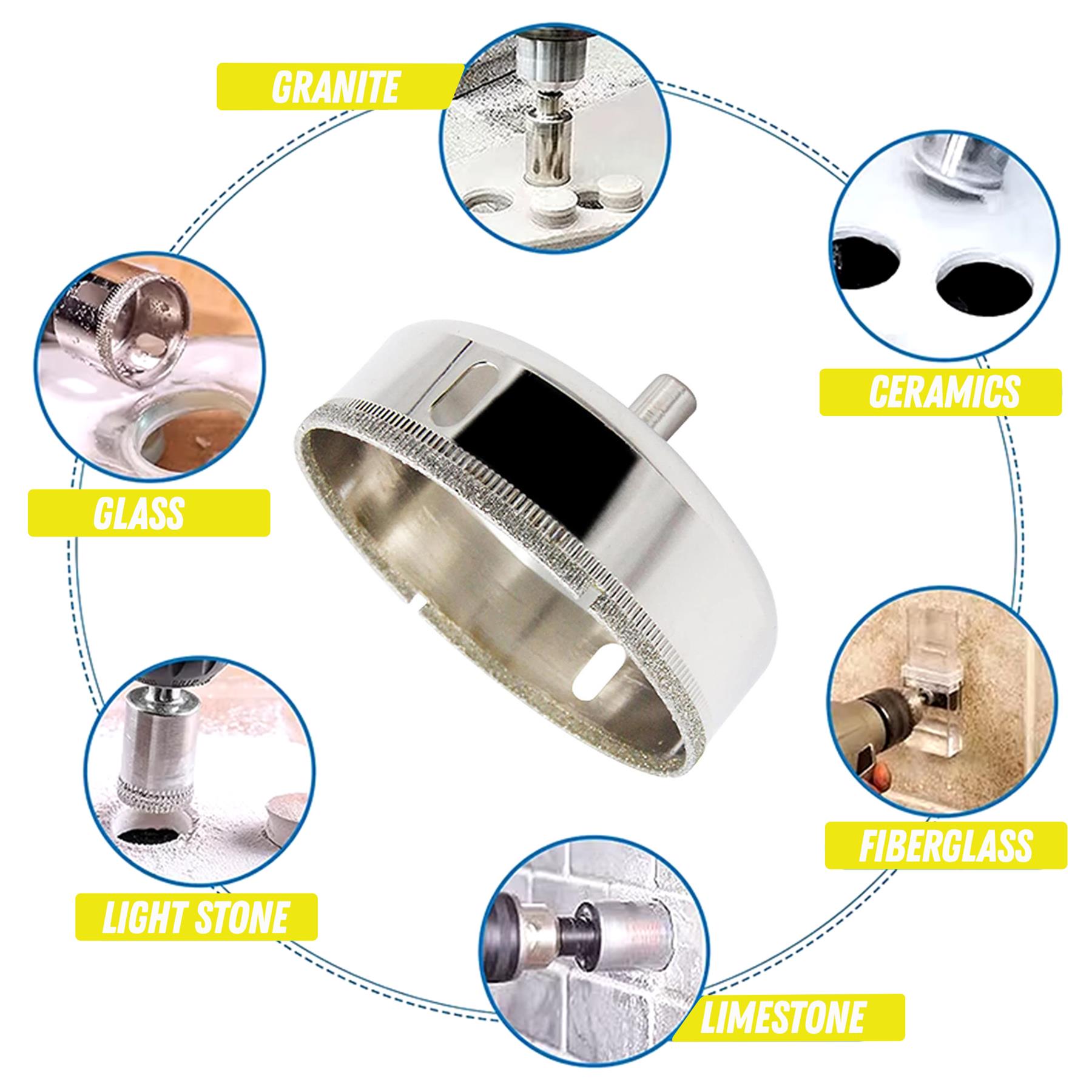 GRANITE

CERAMICS

GLASS

FIBERGLASS

LIGHT STONE

LIMESTONE