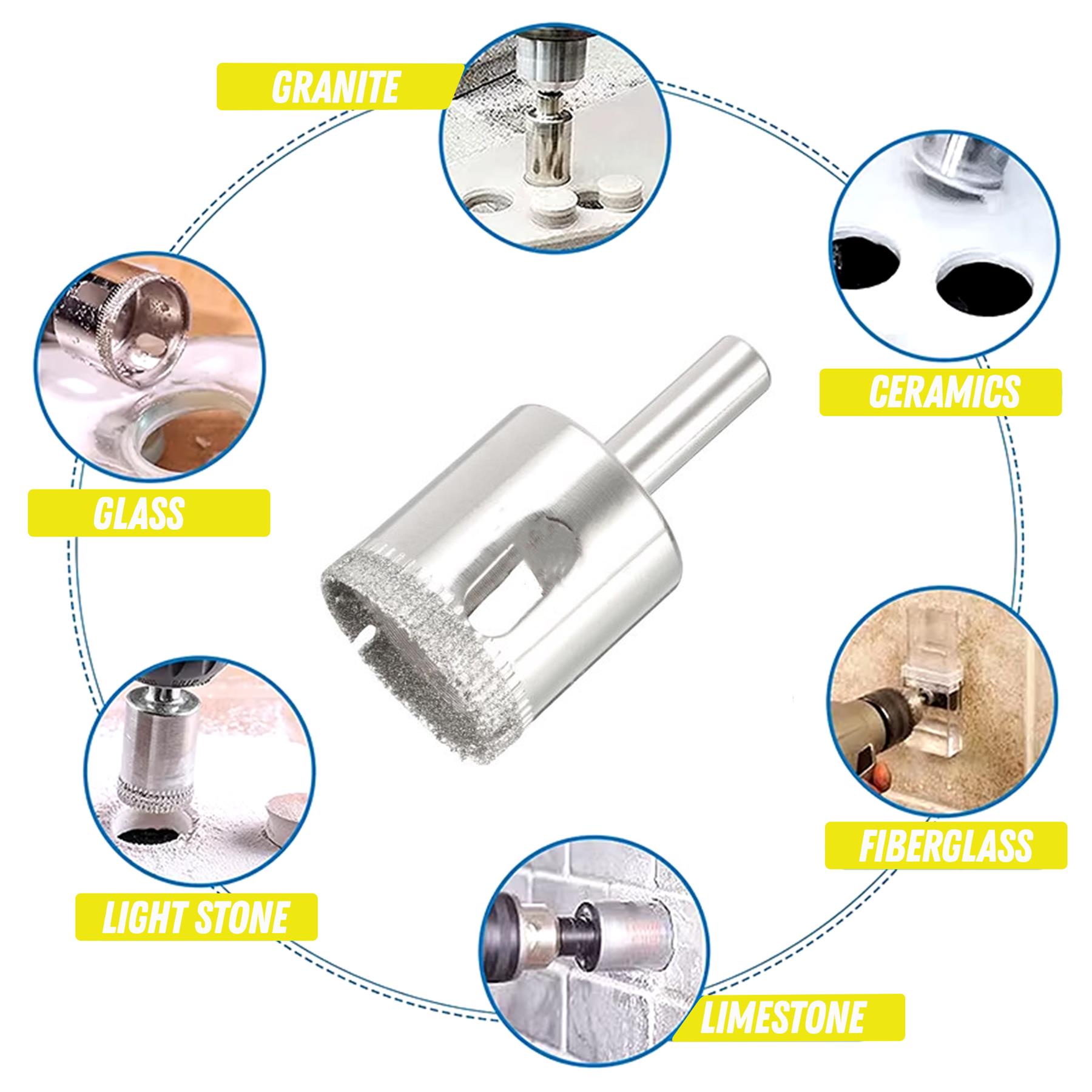 GRANITE

CERAMICS

GLASS

FIBERGLASS

LIGHT STONE

LIMESTONE