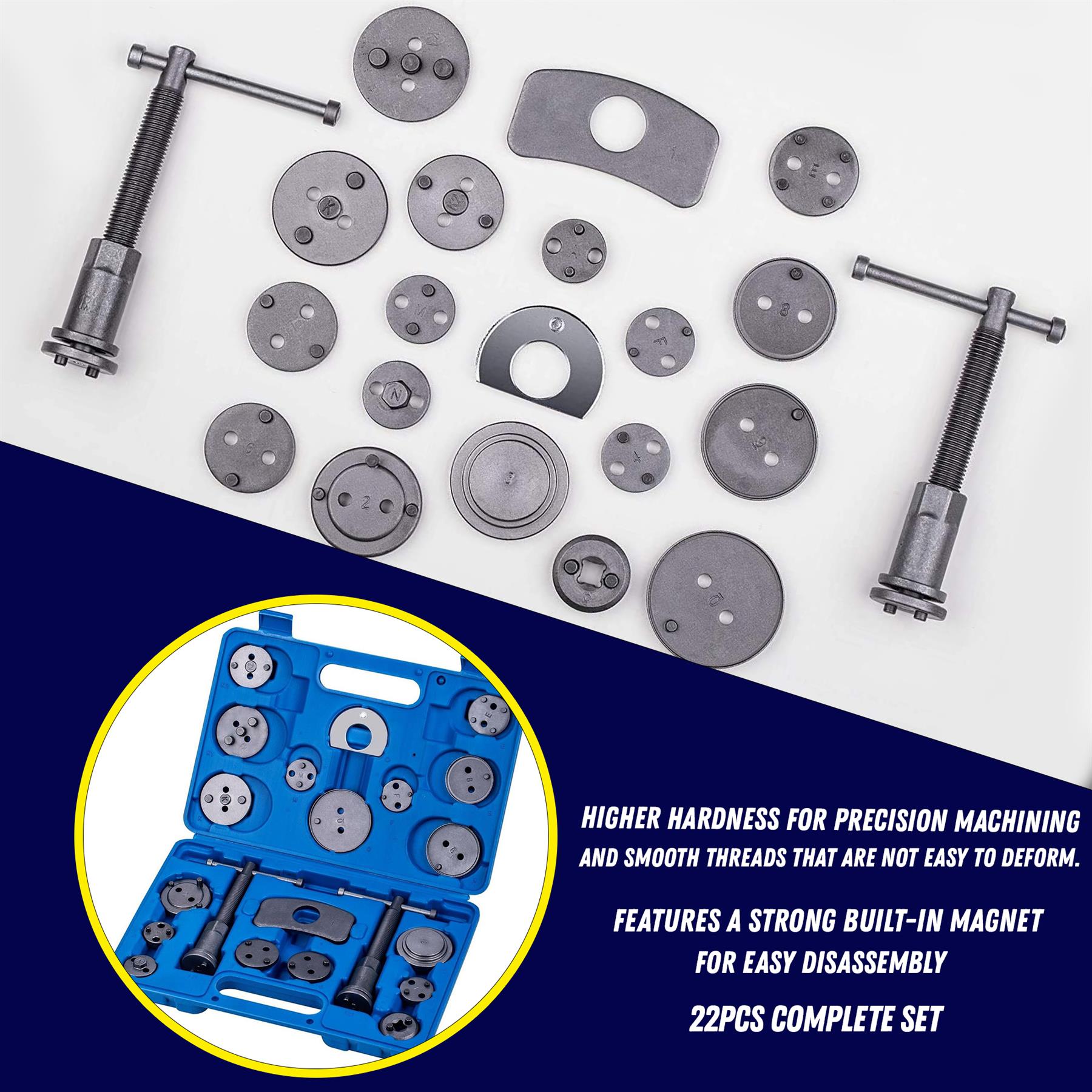 HIGHER HARDNESS FOR PRECISION MACHINING AND SMOOTH THREADS THAT ARE NOT EASY TO DEFORM.

FEATURES A STRONG BUILT-IN MAGNET FOR EASY DISASSEMBLY

22PCS COMPLETE SET