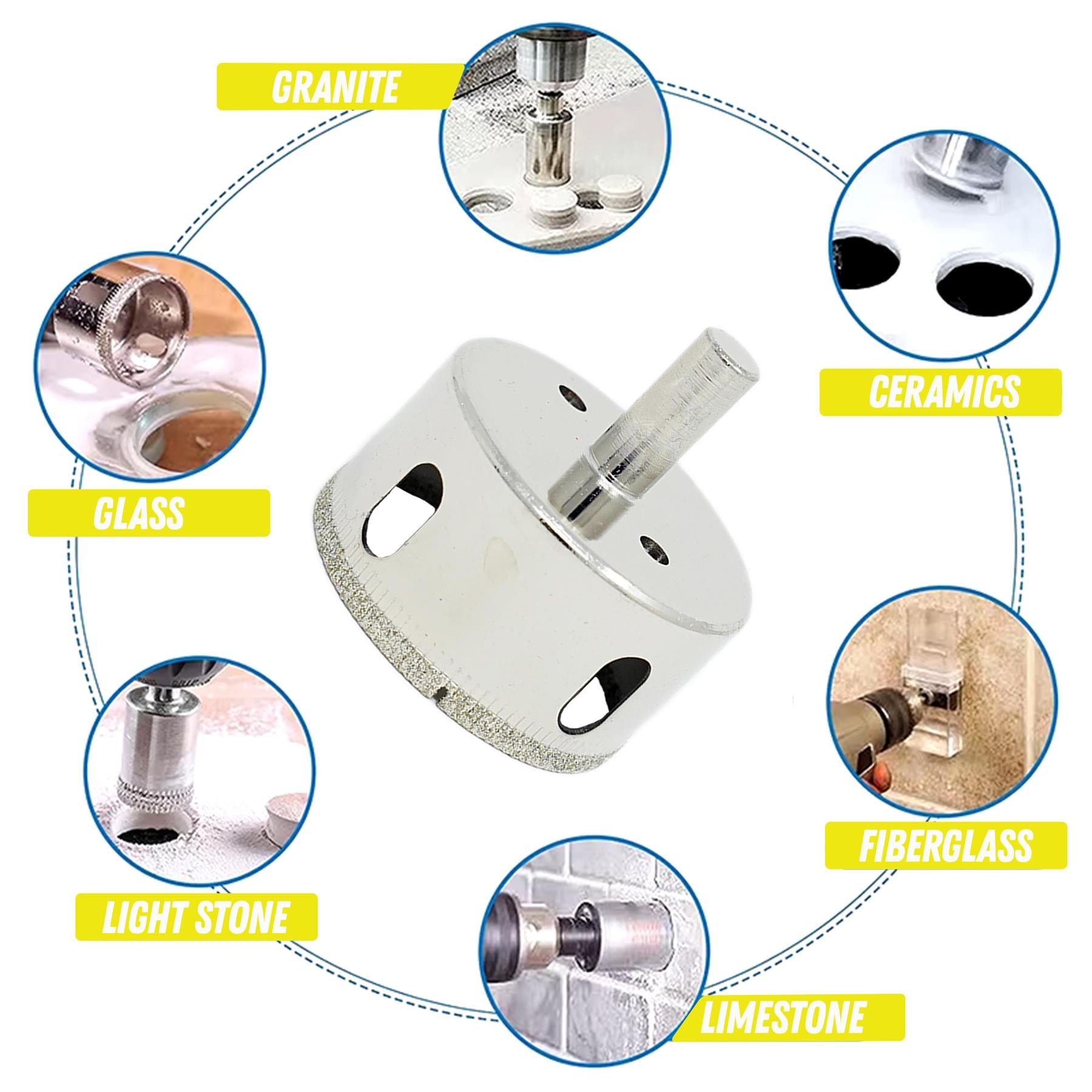 GRANITE

CERAMICS

GLASS

FIBERGLASS

LIGHT STONE

LIMESTONE