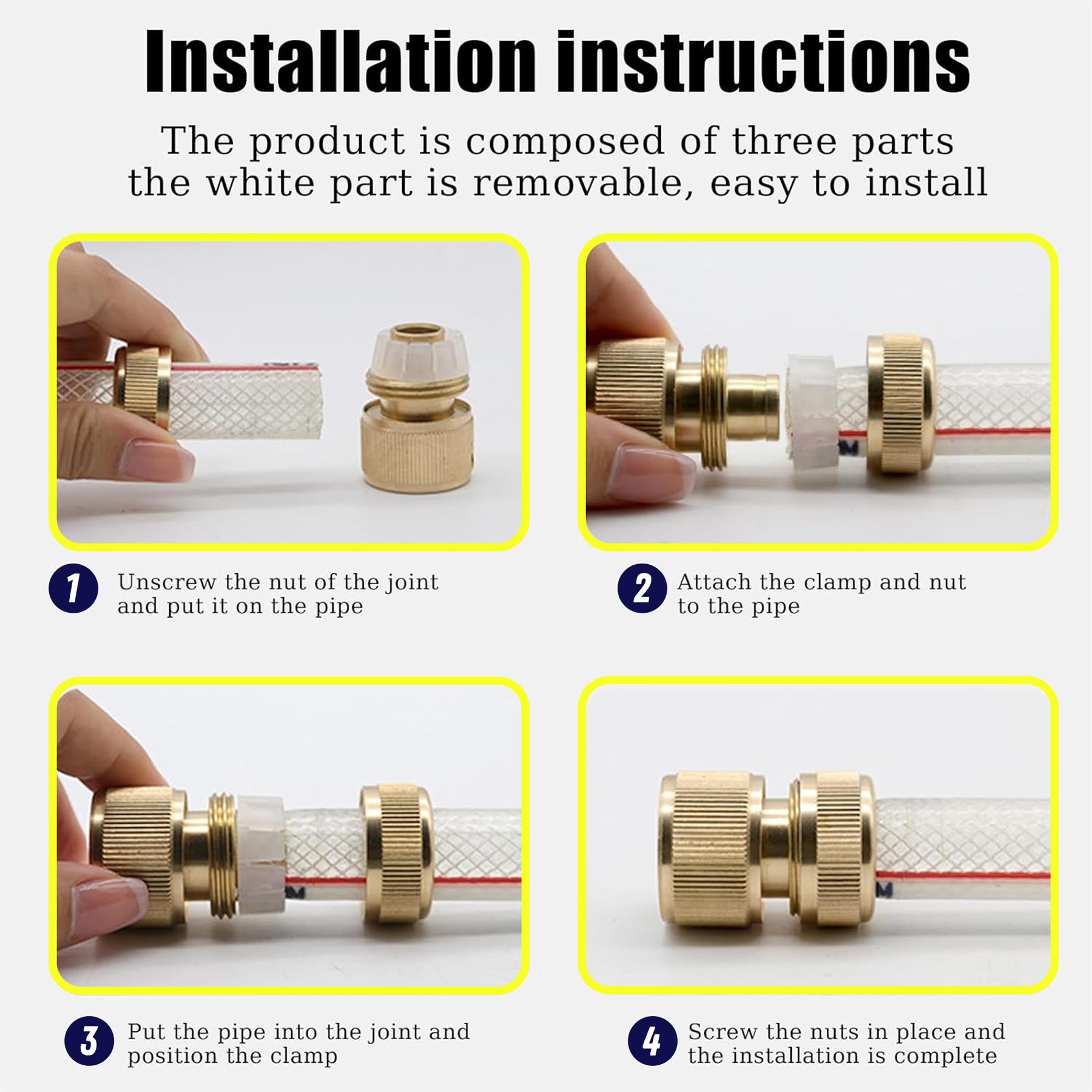 Installation instructions

The product is composed of three parts
the white part is removable, easy to install

1 Unscrew the nut of the joint and put it on the pipe

2 Attach the clamp and nut to the pipe

3 Put the pipe into the joint and position the clamp

4 Screw the nuts in place and the installation is complete