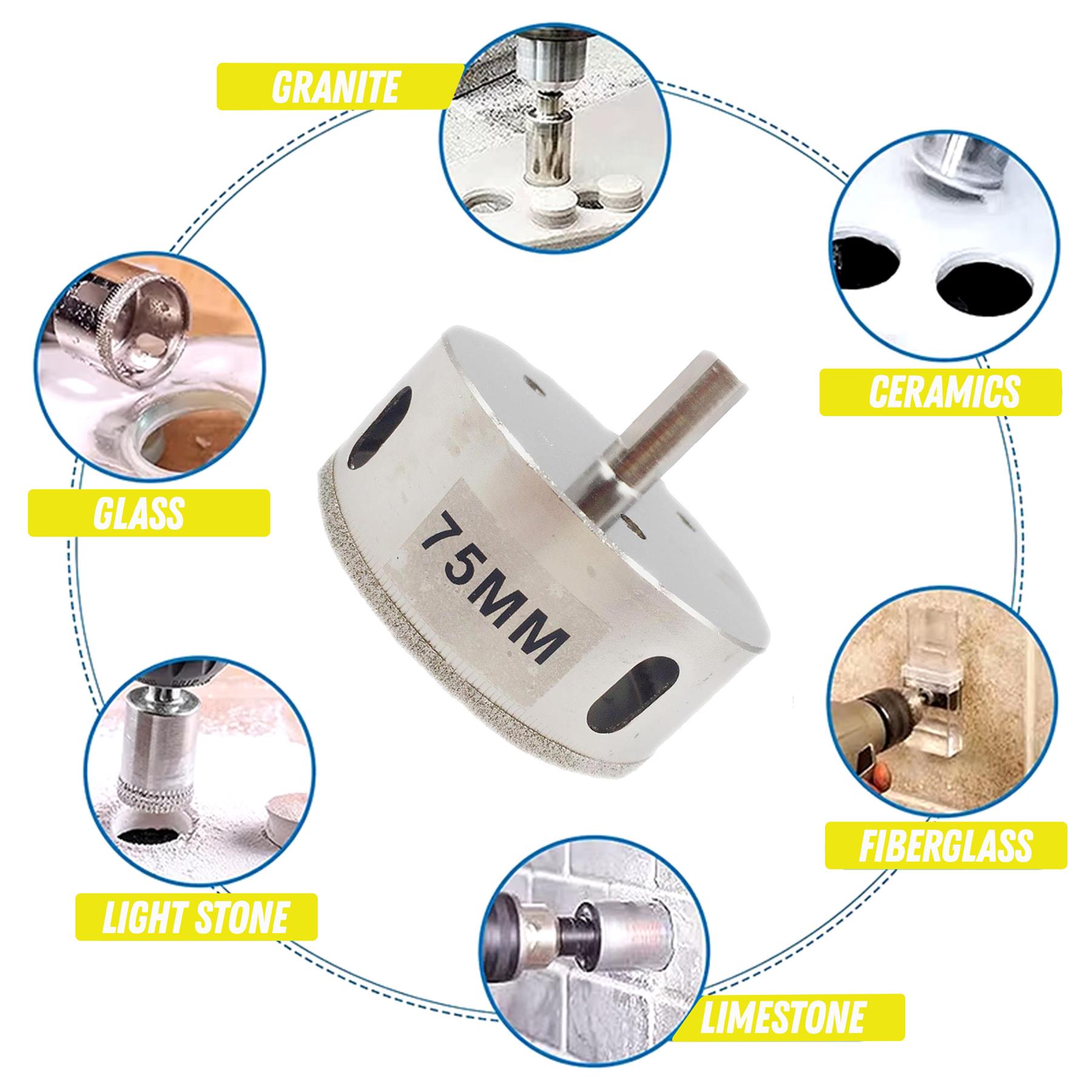 GRANITE

CERAMICS

GLASS

75MM

FIBERGLASS

LIGHT STONE

LIMESTONE