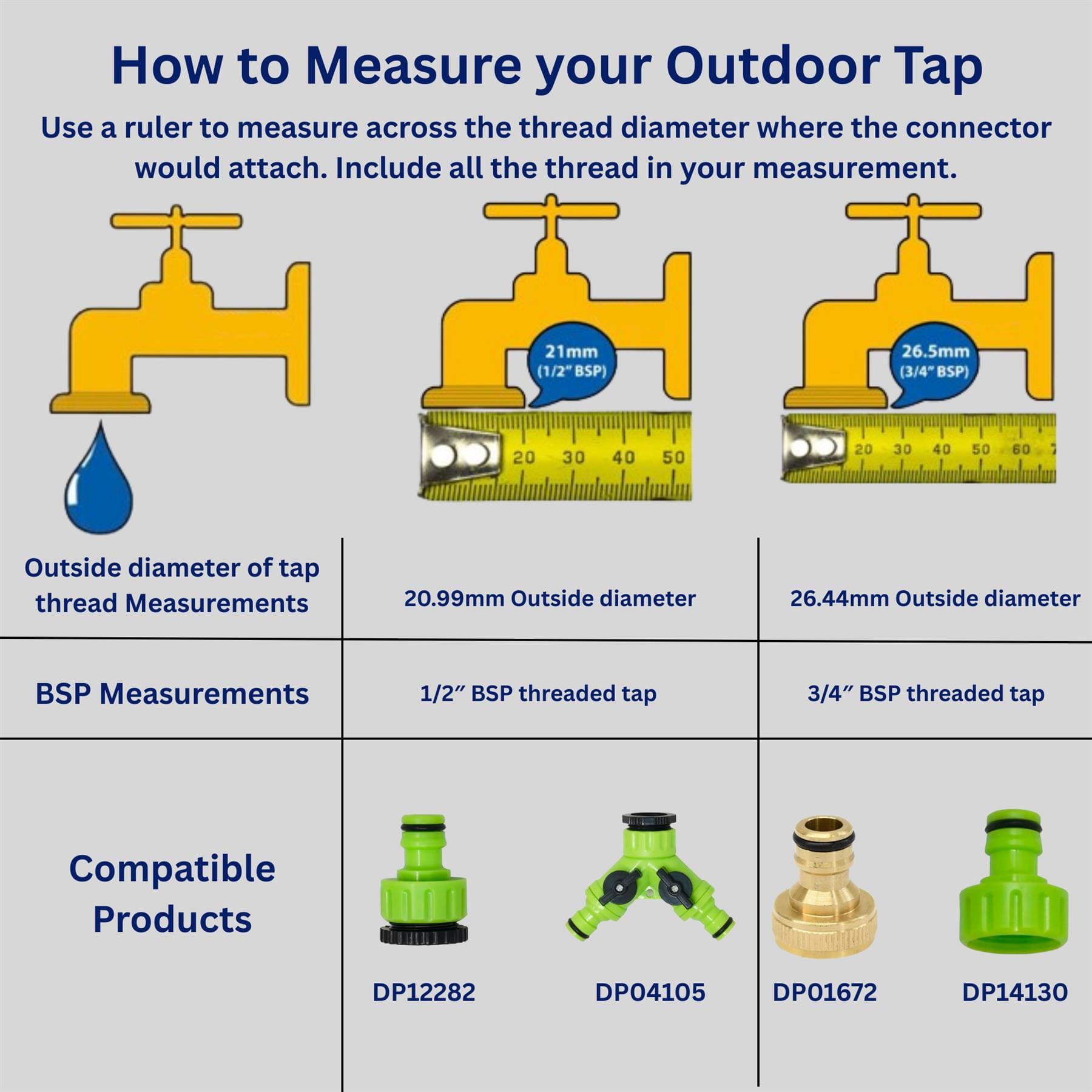 How to Measure your Outdoor Tap

Use a ruler to measure across the thread diameter where the connector would attach. Include all the thread in your measurement.

21mm (1/2" BSP)

20 30 40 50

26.5mm (3/4" BSP)

20 30 40 50 60

| Outside diameter of tap thread Measurements | 20.99mm Outside diameter | 26.44mm Outside diameter |
|---|---|---|
| BSP Measurements | 1/2″ BSP threaded tap | 3/4″ BSP threaded tap |
| Compatible Products | DP12282 DP04105 | DP01672 DP14130 |