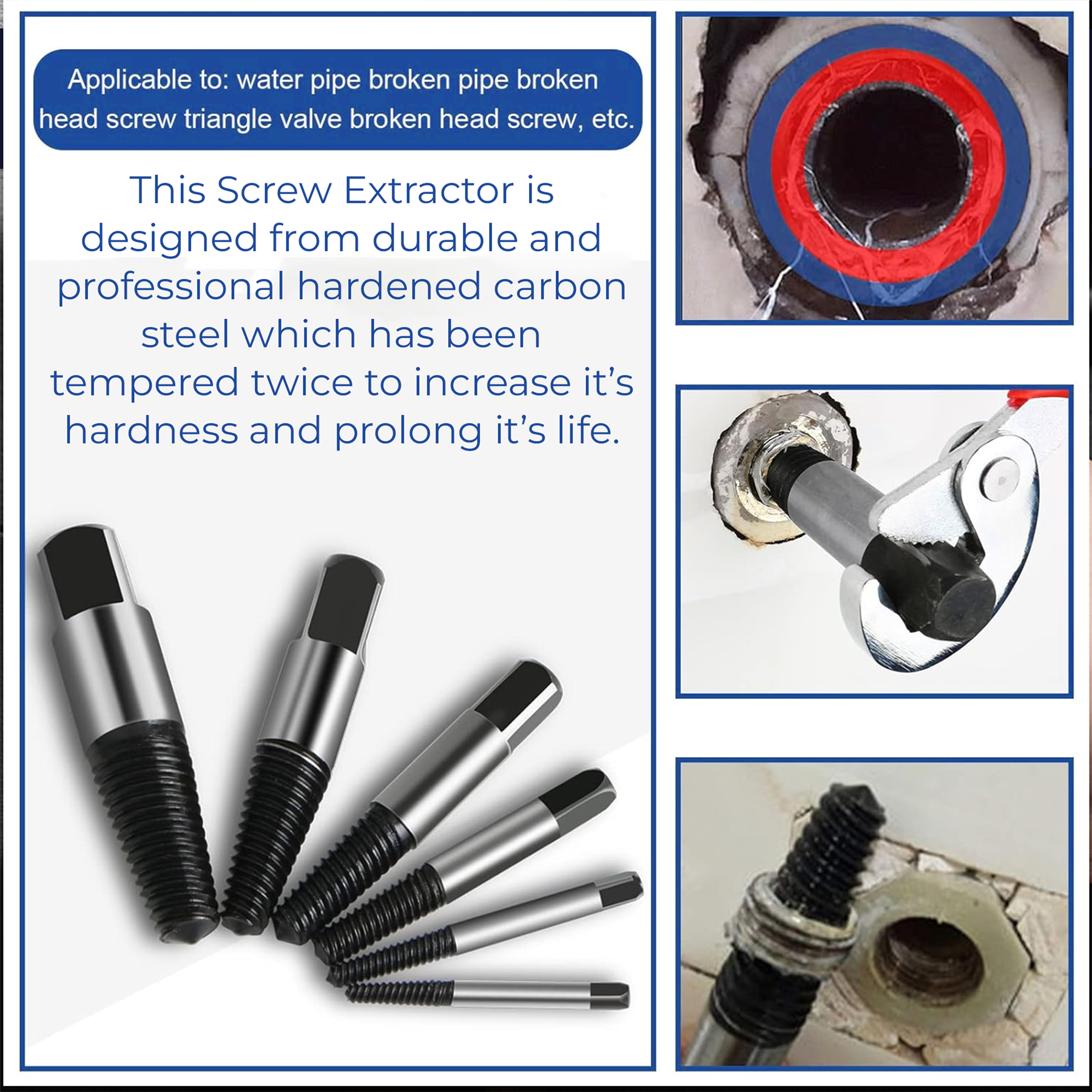 Applicable to: water pipe broken pipe broken head screw triangle valve broken head screw, etc.

This Screw Extractor is designed from durable and professional hardened carbon steel which has been tempered twice to increase it's hardness and prolong it's life.