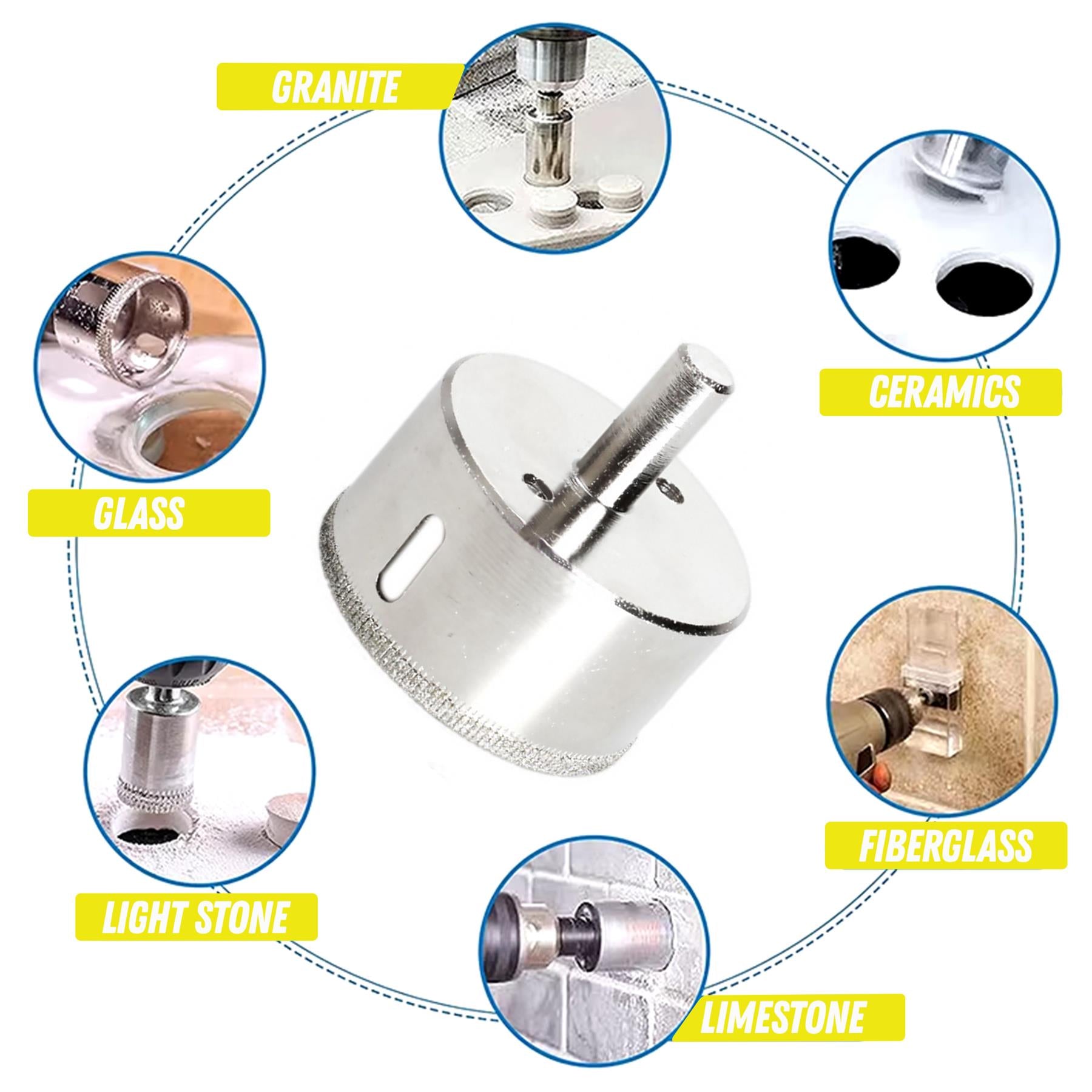 GRANITE

CERAMICS

GLASS

FIBERGLASS

LIGHT STONE

LIMESTONE