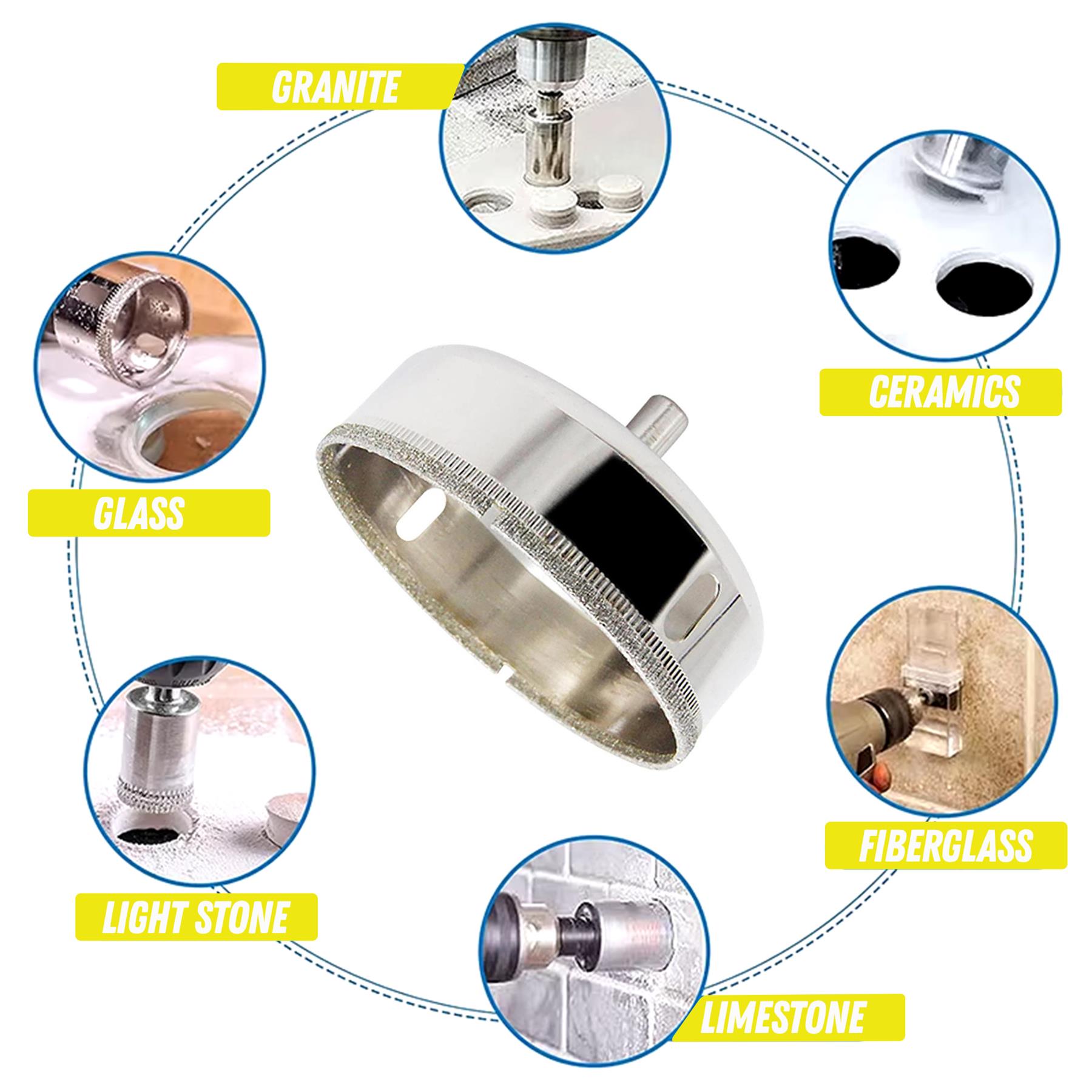 GRANITE

CERAMICS

GLASS

FIBERGLASS

LIGHT STONE

LIMESTONE