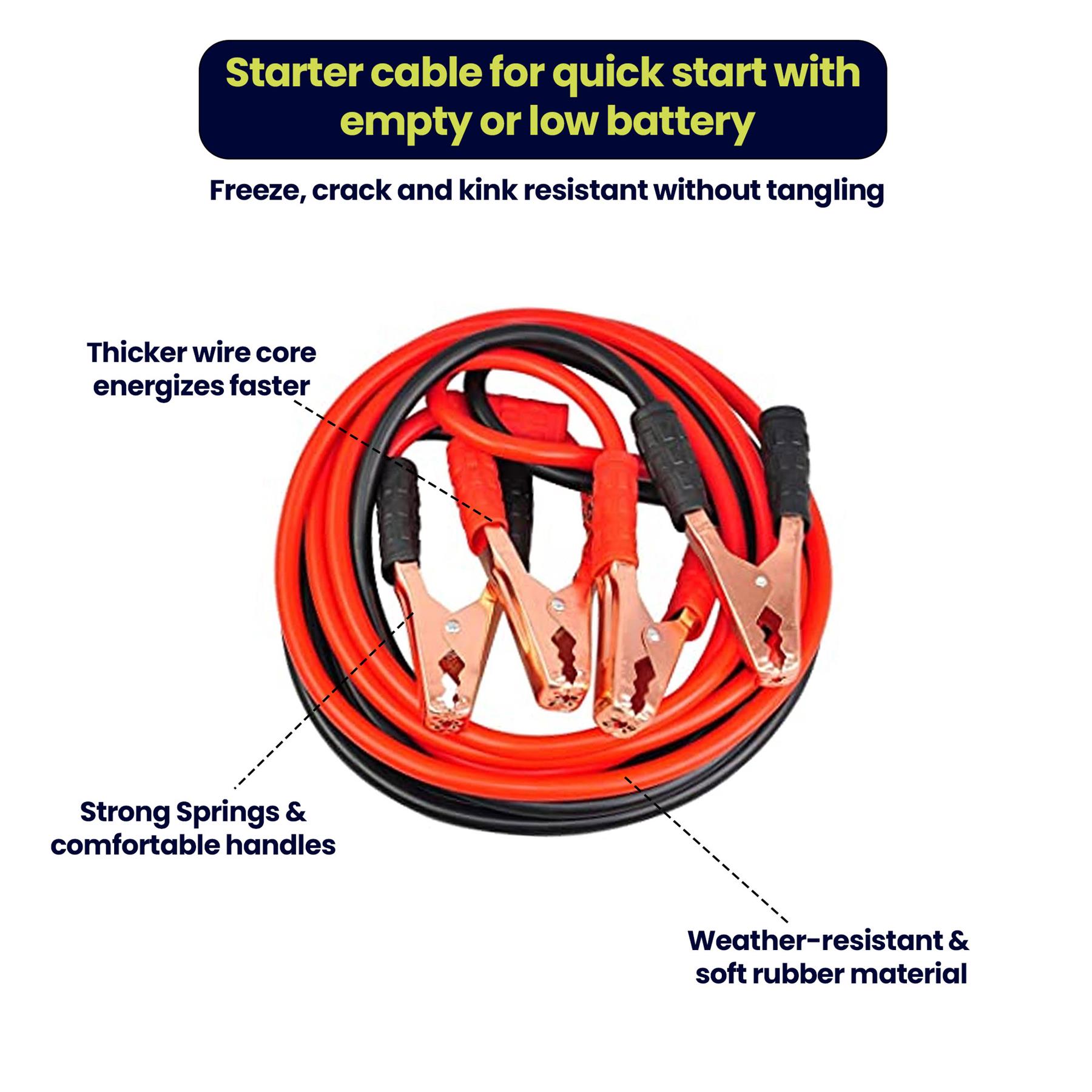 Starter cable for quick start with empty or low battery

Freeze, crack and kink resistant without tangling

Thicker wire core energizes faster

Strong Springs & comfortable handles

Weather-resistant & soft rubber material