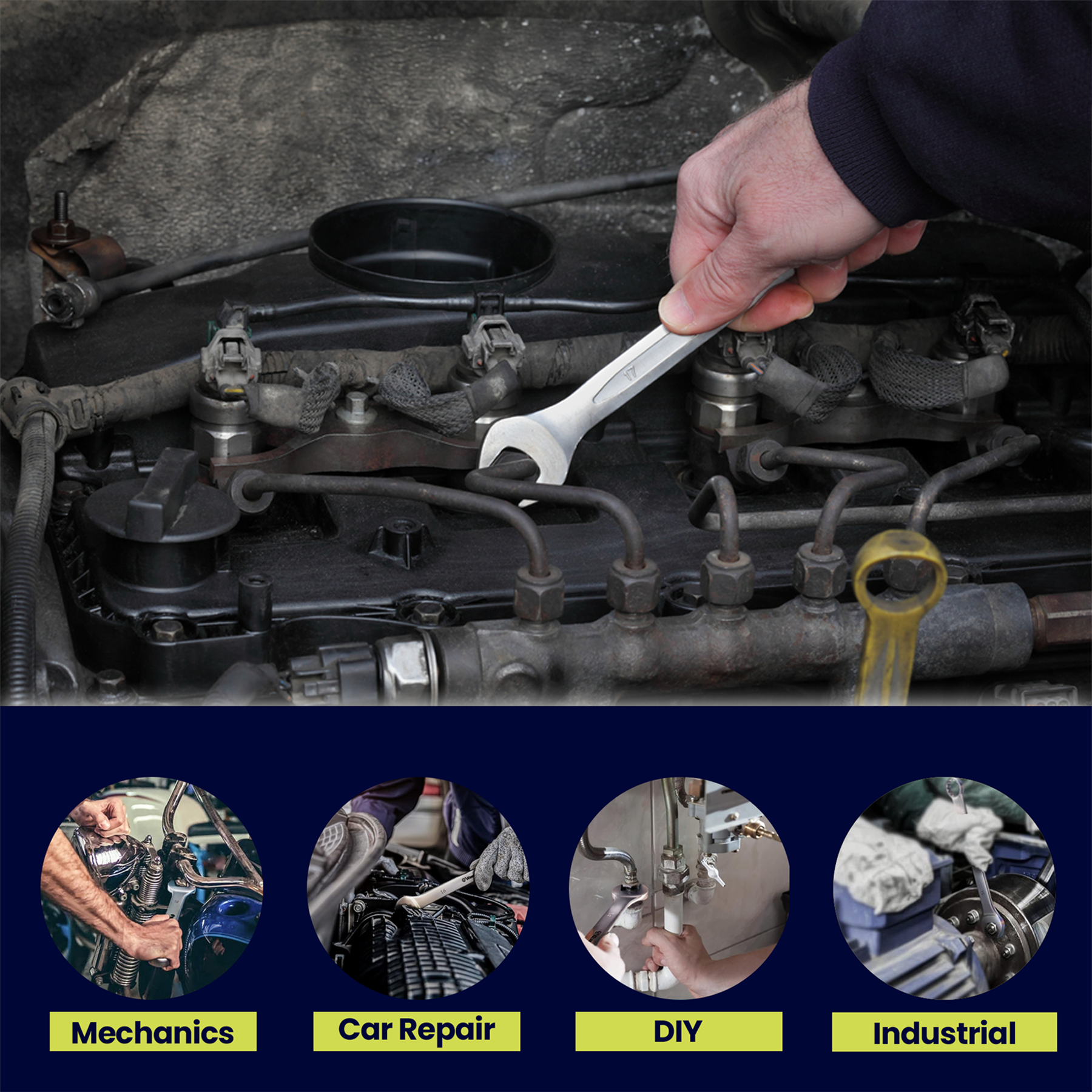 17

Mechanics

Car Repair

DIY

Industrial