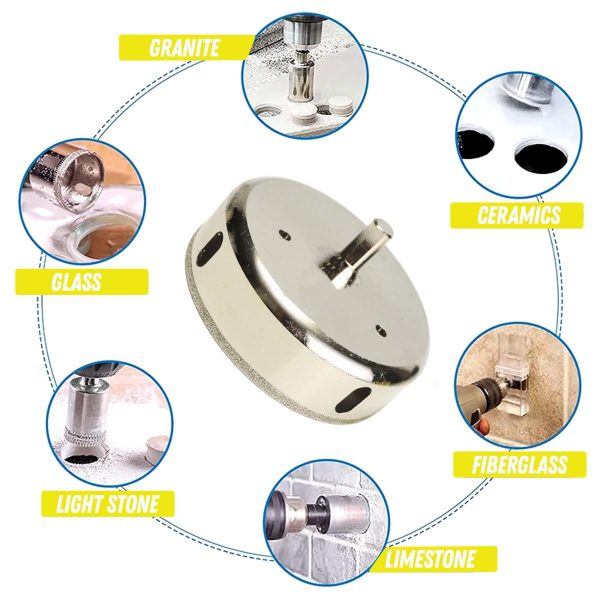 GRANITE

CERAMICS

GLASS

FIBERGLASS

LIGHT STONE

LIMESTONE