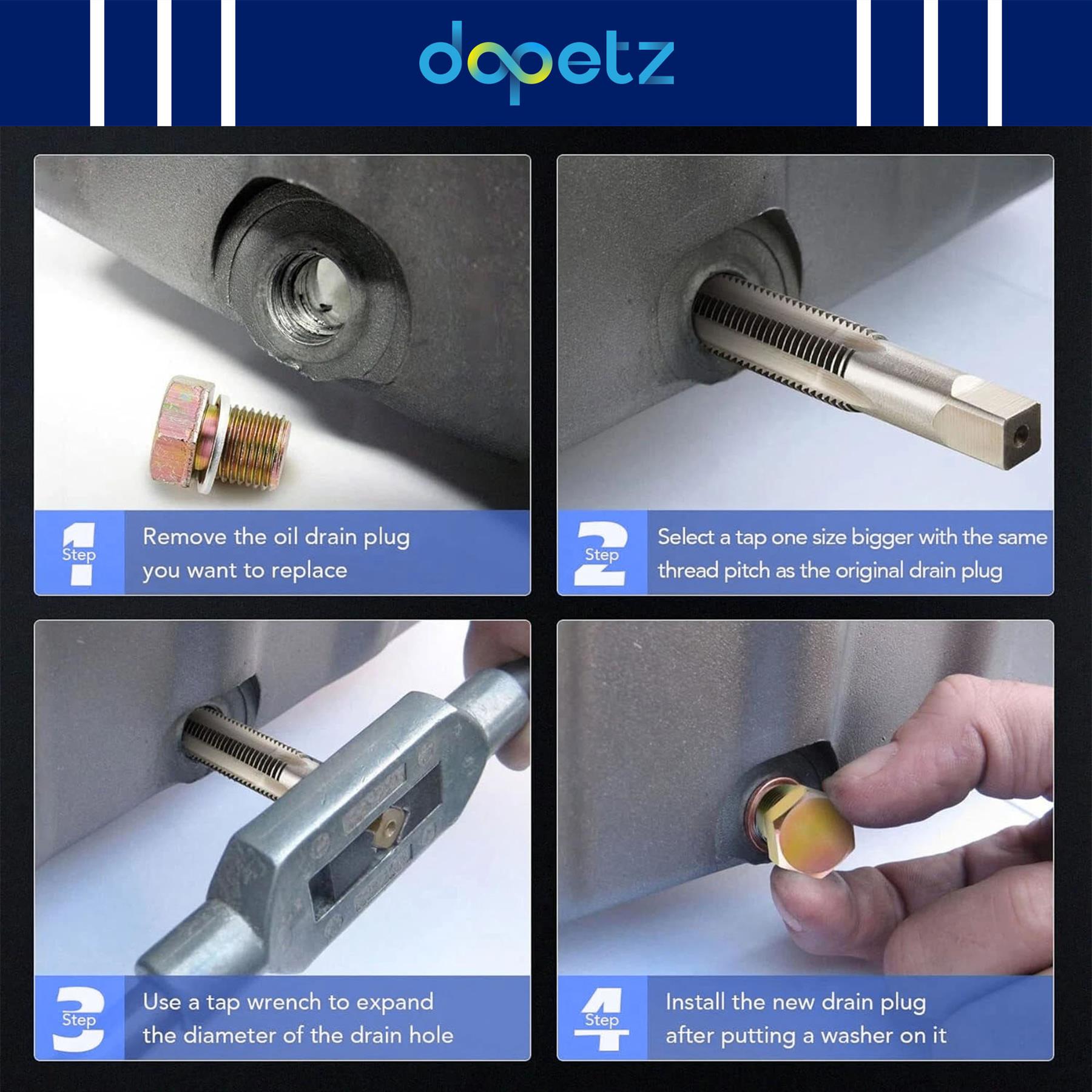 dopetz

1 Step
Remove the oil drain plug you want to replace

2 Step
Select a tap one size bigger with the same thread pitch as the original drain plug

3 Step
Use a tap wrench to expand the diameter of the drain hole

4 Step
Install the new drain plug after putting a washer on it