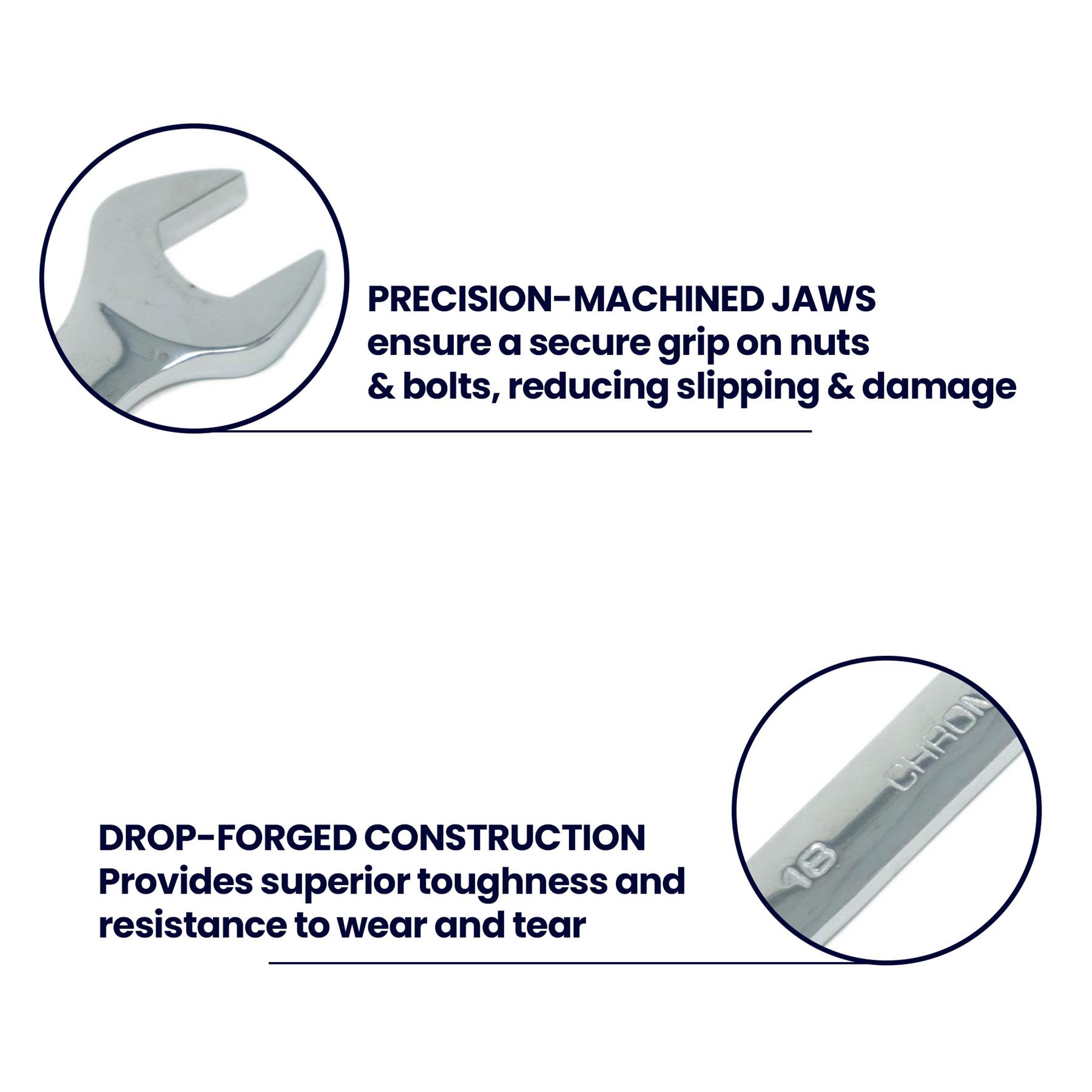 PRECISION-MACHINED JAWS
ensure a secure grip on nuts & bolts, reducing slipping & damage

DROP-FORGED CONSTRUCTION
Provides superior toughness and resistance to wear and tear

18 CHRON