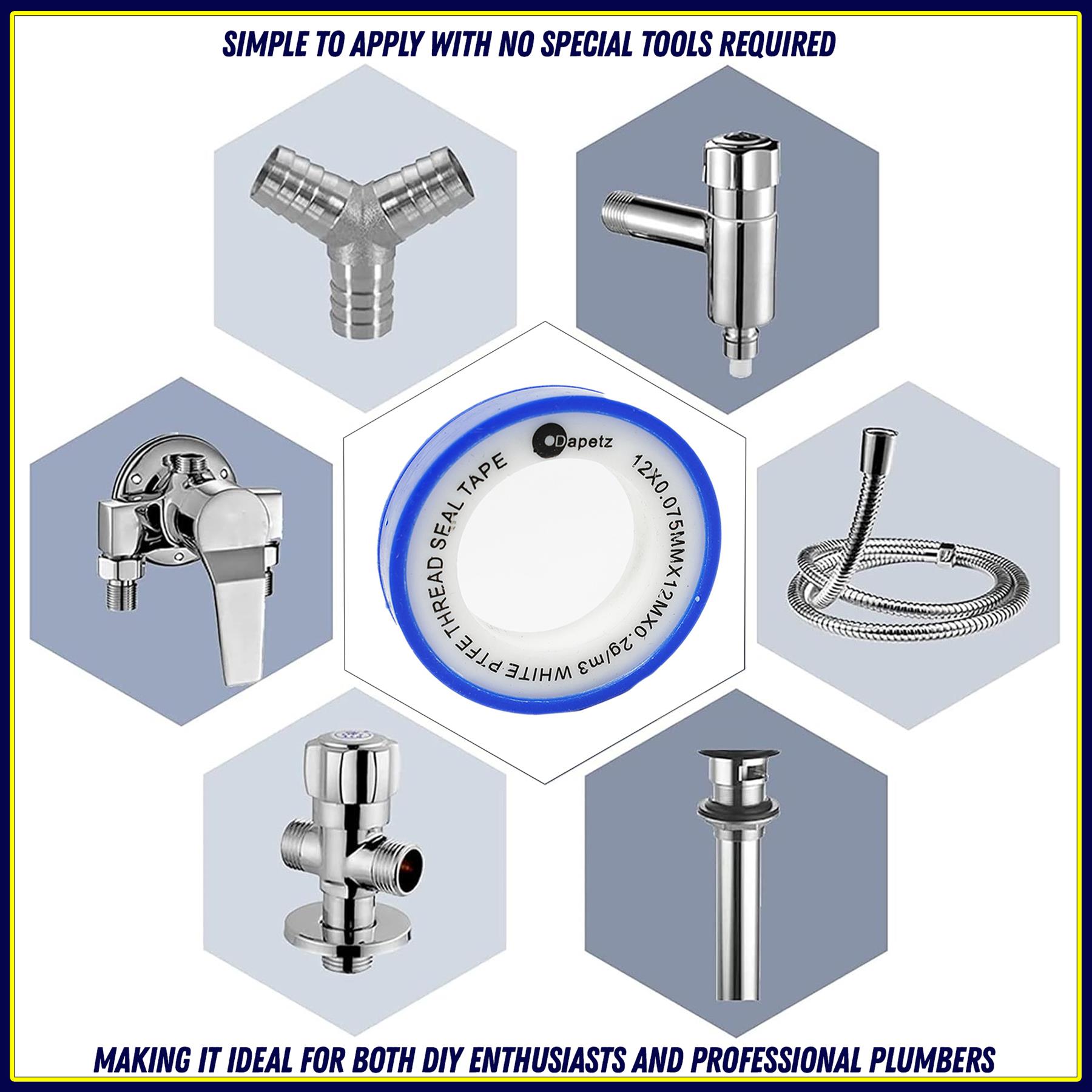 SIMPLE TO APPLY WITH NO SPECIAL TOOLS REQUIRED

Dapetz

12X0.075MMX12MX0.2g/m3 WHITE PTFE THREAD SEAL TAPE

MAKING IT IDEAL FOR BOTH DIY ENTHUSIASTS AND PROFESSIONAL PLUMBERS