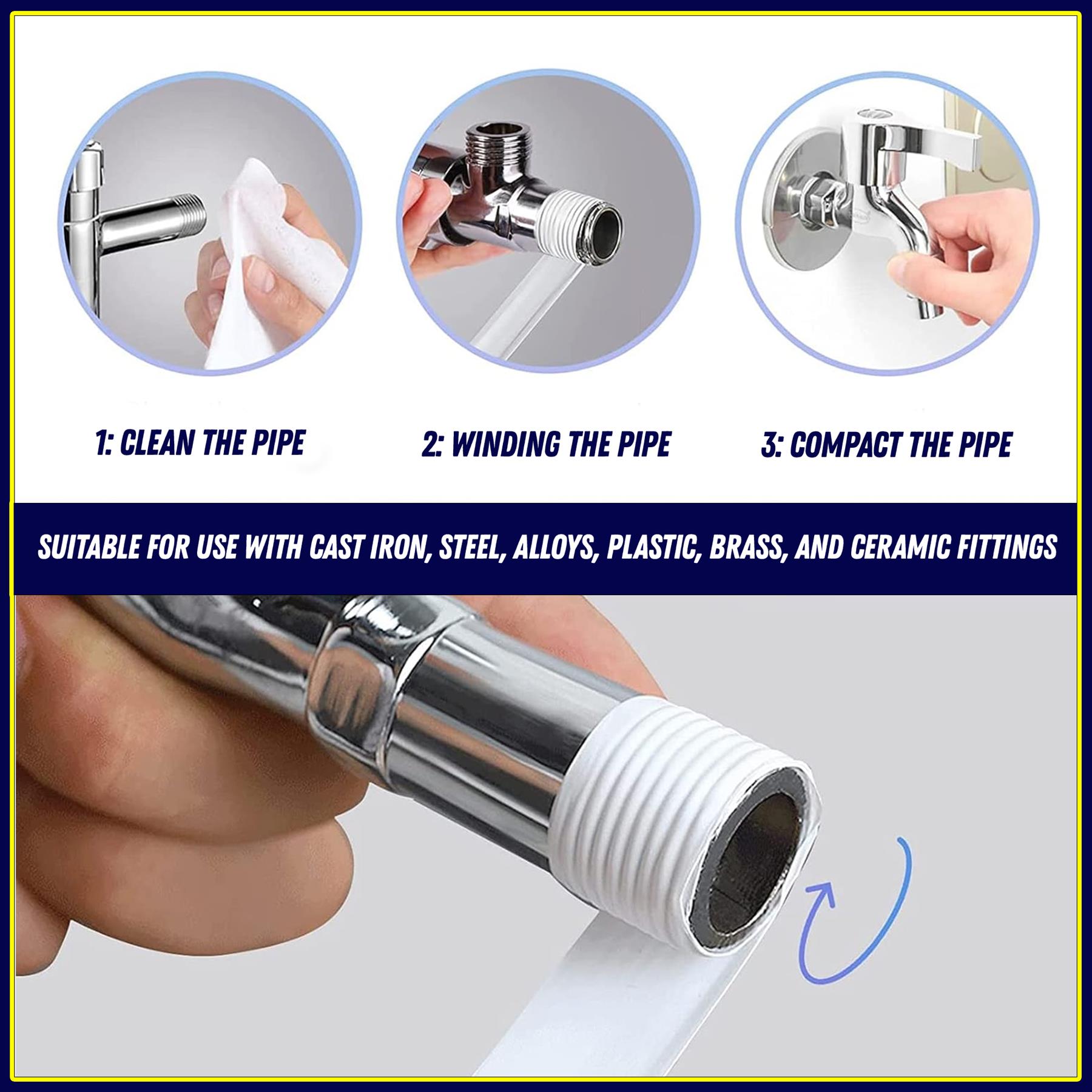 1: CLEAN THE PIPE

2: WINDING THE PIPE

3: COMPACT THE PIPE

SUITABLE FOR USE WITH CAST IRON, STEEL, ALLOYS, PLASTIC, BRASS, AND CERAMIC FITTINGS