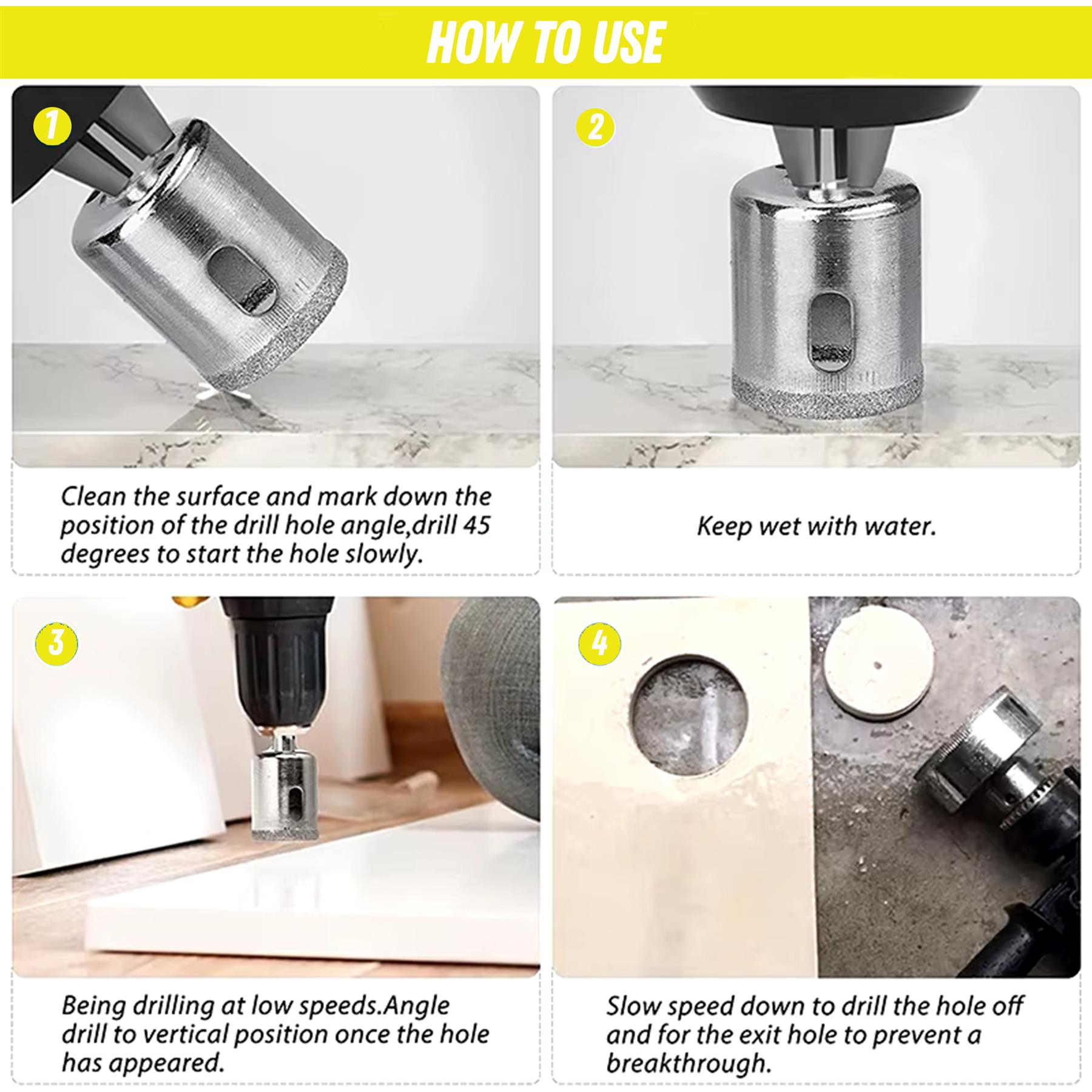 HOW TO USE

1

Clean the surface and mark down the position of the drill hole angle,drill 45 degrees to start the hole slowly.

2

Keep wet with water.

3

Being drilling at low speeds.Angle drill to vertical position once the hole has appeared.

4

Slow speed down to drill the hole off and for the exit hole to prevent a breakthrough.