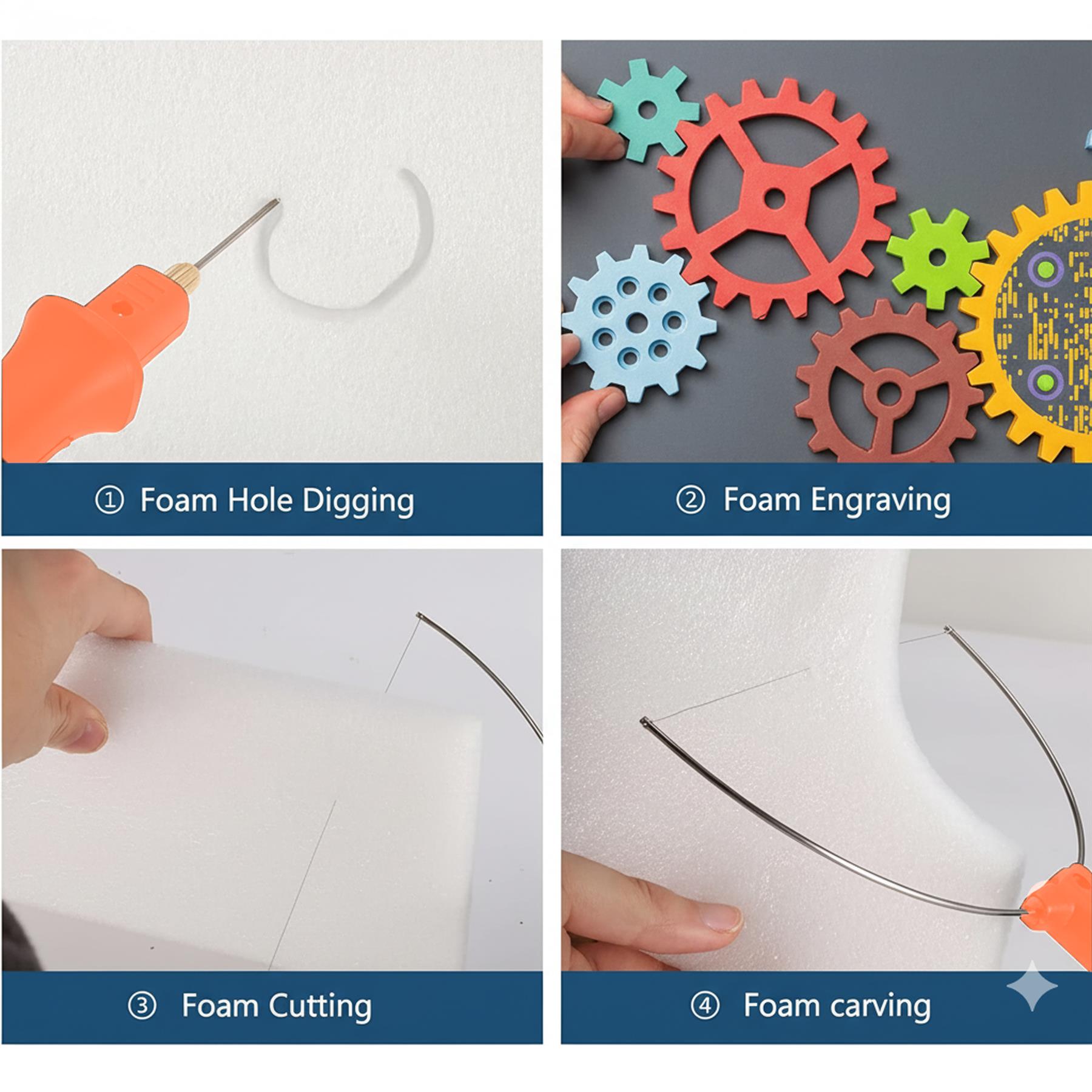 ① Foam Hole Digging

② Foam Engraving

③ Foam Cutting

④ Foam carving