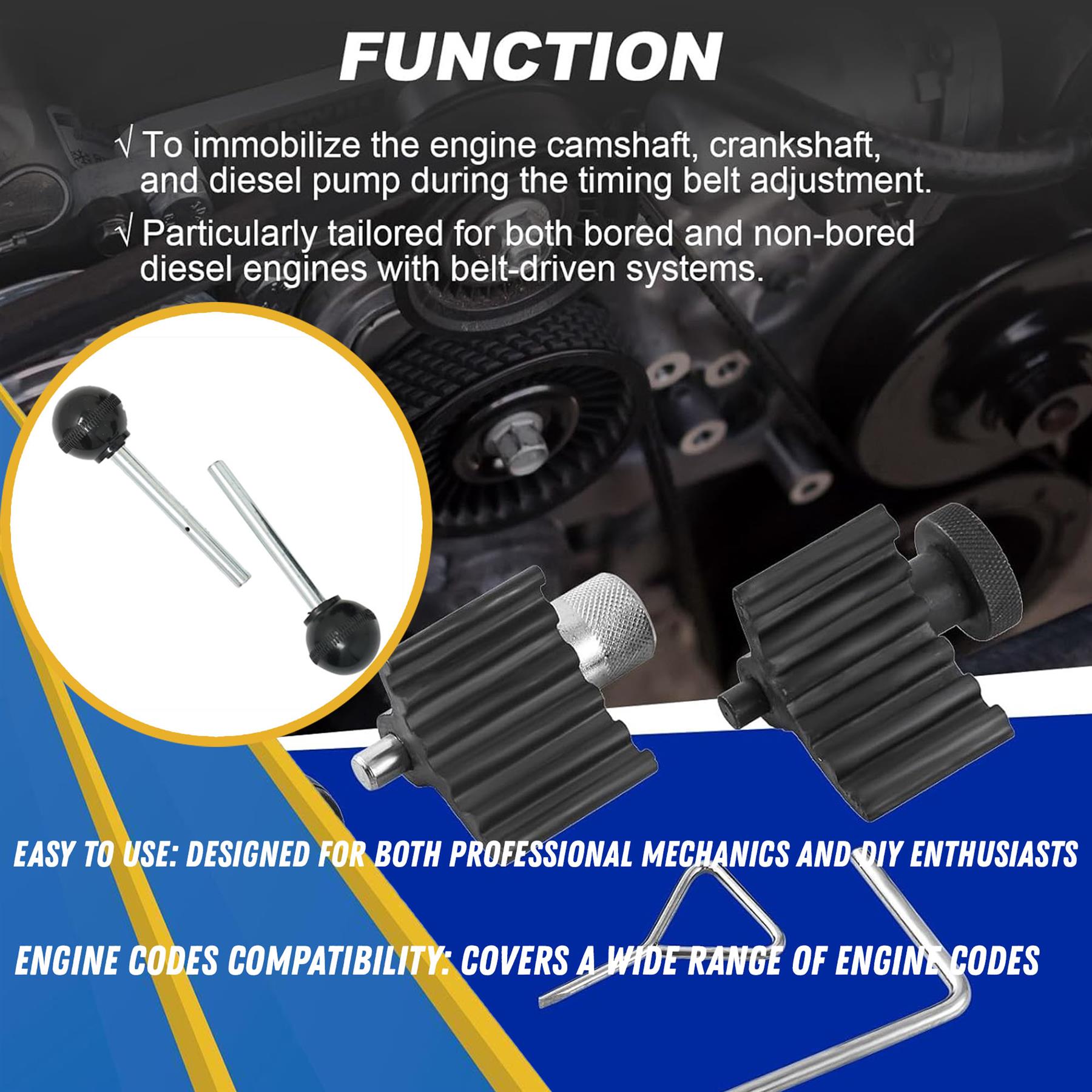 FUNCTION

√ To immobilize the engine camshaft, crankshaft, and diesel pump during the timing belt adjustment.

√ Particularly tailored for both bored and non-bored diesel engines with belt-driven systems.

EASY TO USE: DESIGNED FOR BOTH PROFESSIONAL MECHANICS AND DIY ENTHUSIASTS

ENGINE CODES COMPATIBILITY: COVERS A WIDE RANGE OF ENGINE CODES