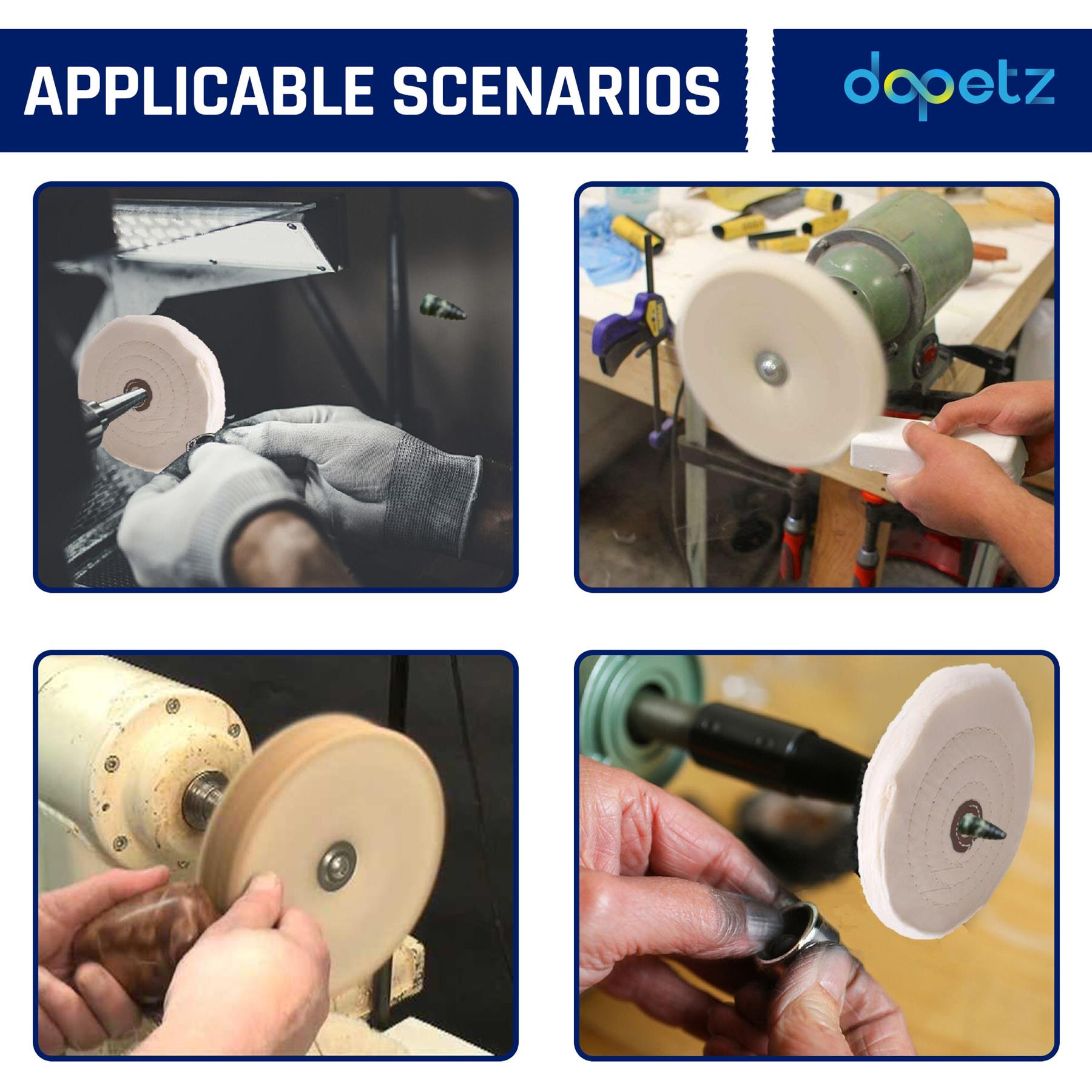 APPLICABLE SCENARIOS

dopetz