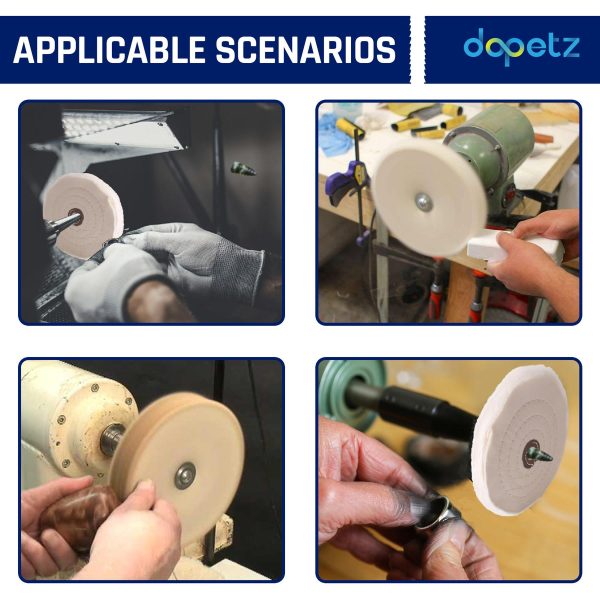 APPLICABLE SCENARIOS

dopetz