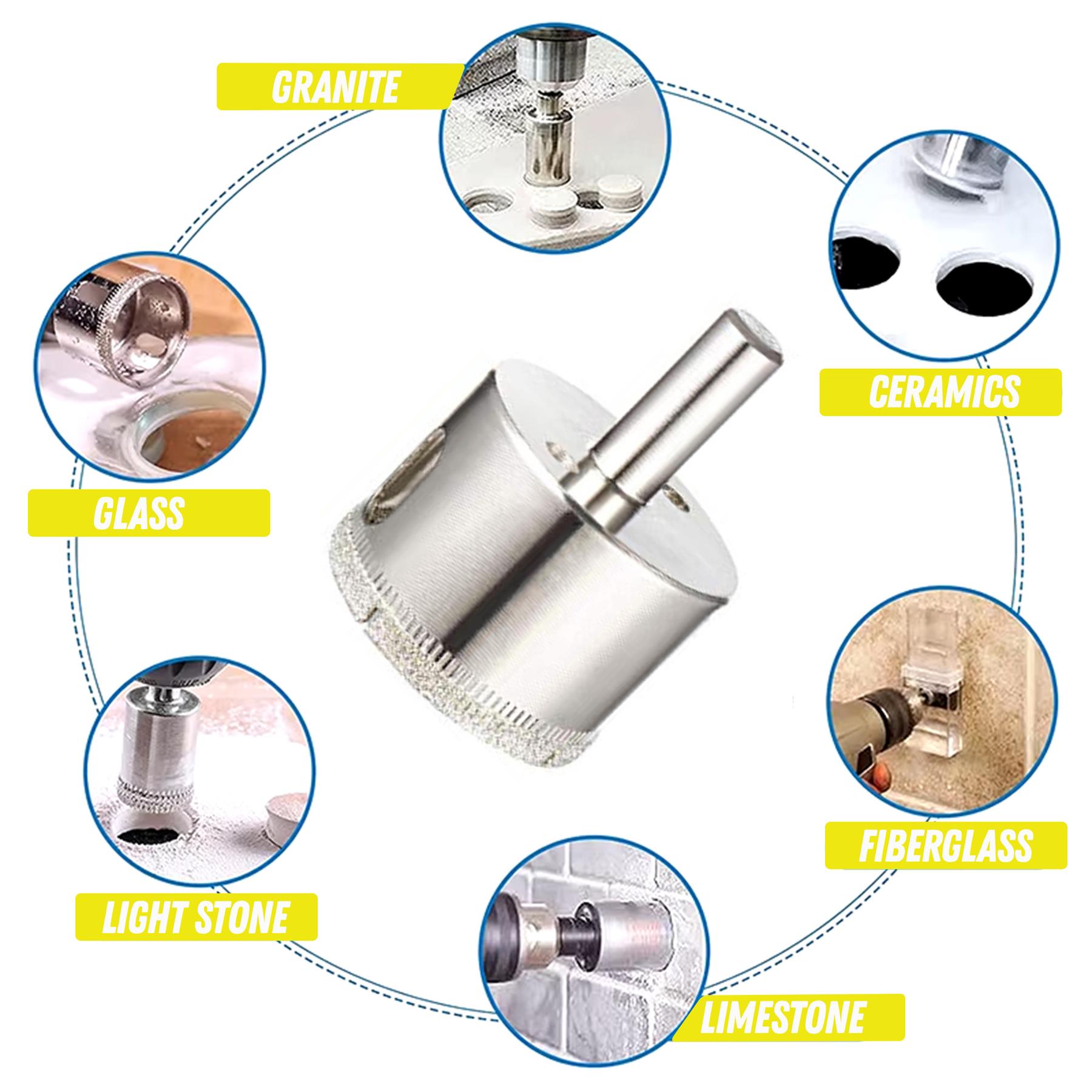 GRANITE

CERAMICS

GLASS

FIBERGLASS

LIGHT STONE

LIMESTONE