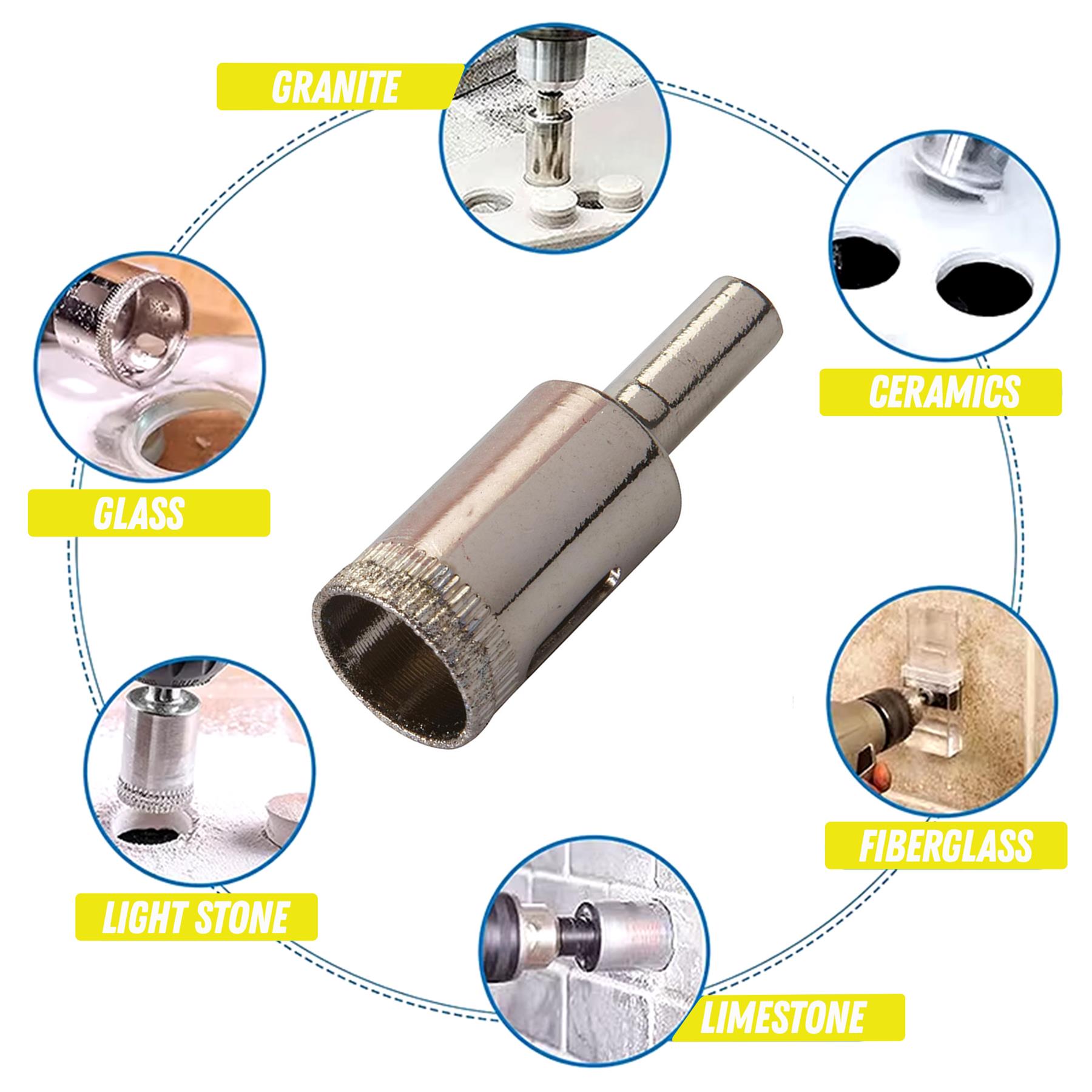 GRANITE

CERAMICS

GLASS

FIBERGLASS

LIGHT STONE

LIMESTONE