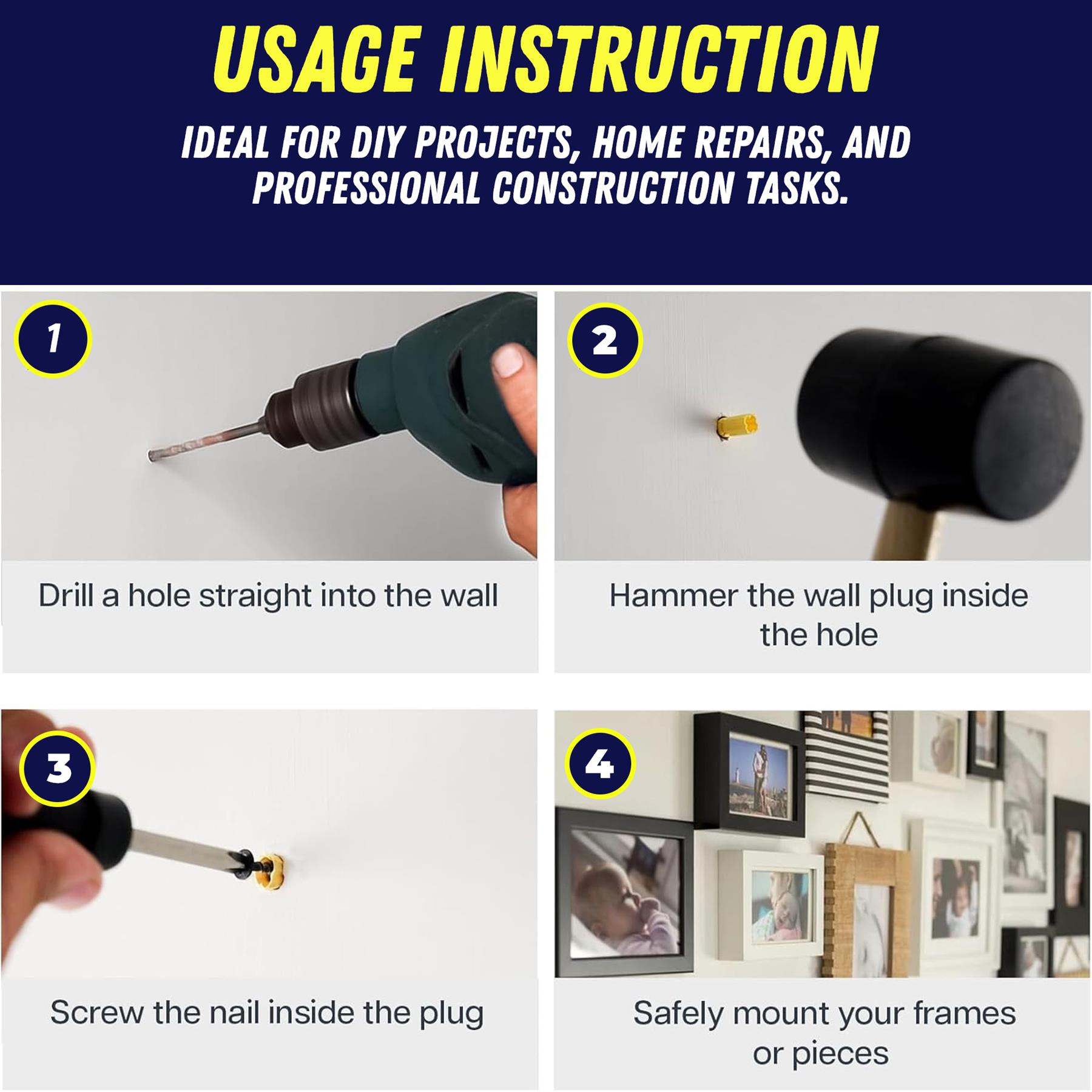 USAGE INSTRUCTION

IDEAL FOR DIY PROJECTS, HOME REPAIRS, AND PROFESSIONAL CONSTRUCTION TASKS.

1

Drill a hole straight into the wall

2

Hammer the wall plug inside the hole

3

Screw the nail inside the plug

4

Safely mount your frames or pieces