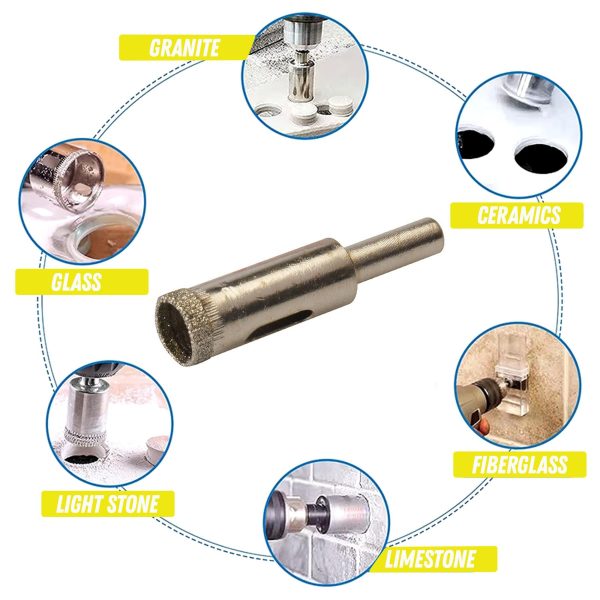 GRANITE

CERAMICS

GLASS

FIBERGLASS

LIGHT STONE

LIMESTONE