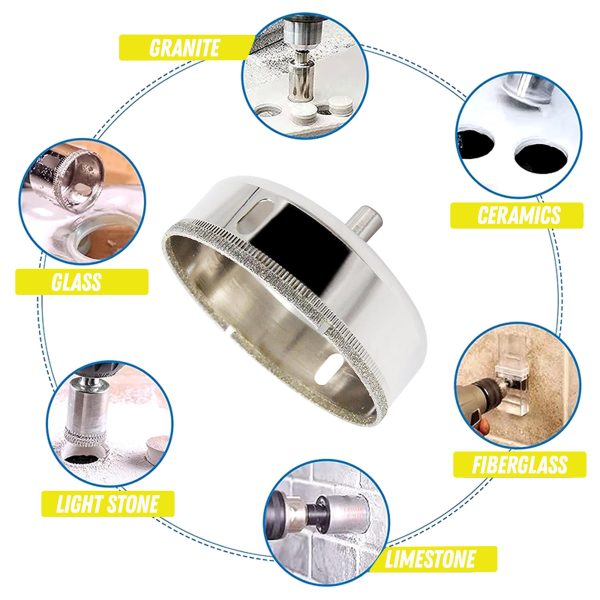 GRANITE

CERAMICS

GLASS

FIBERGLASS

LIGHT STONE

LIMESTONE