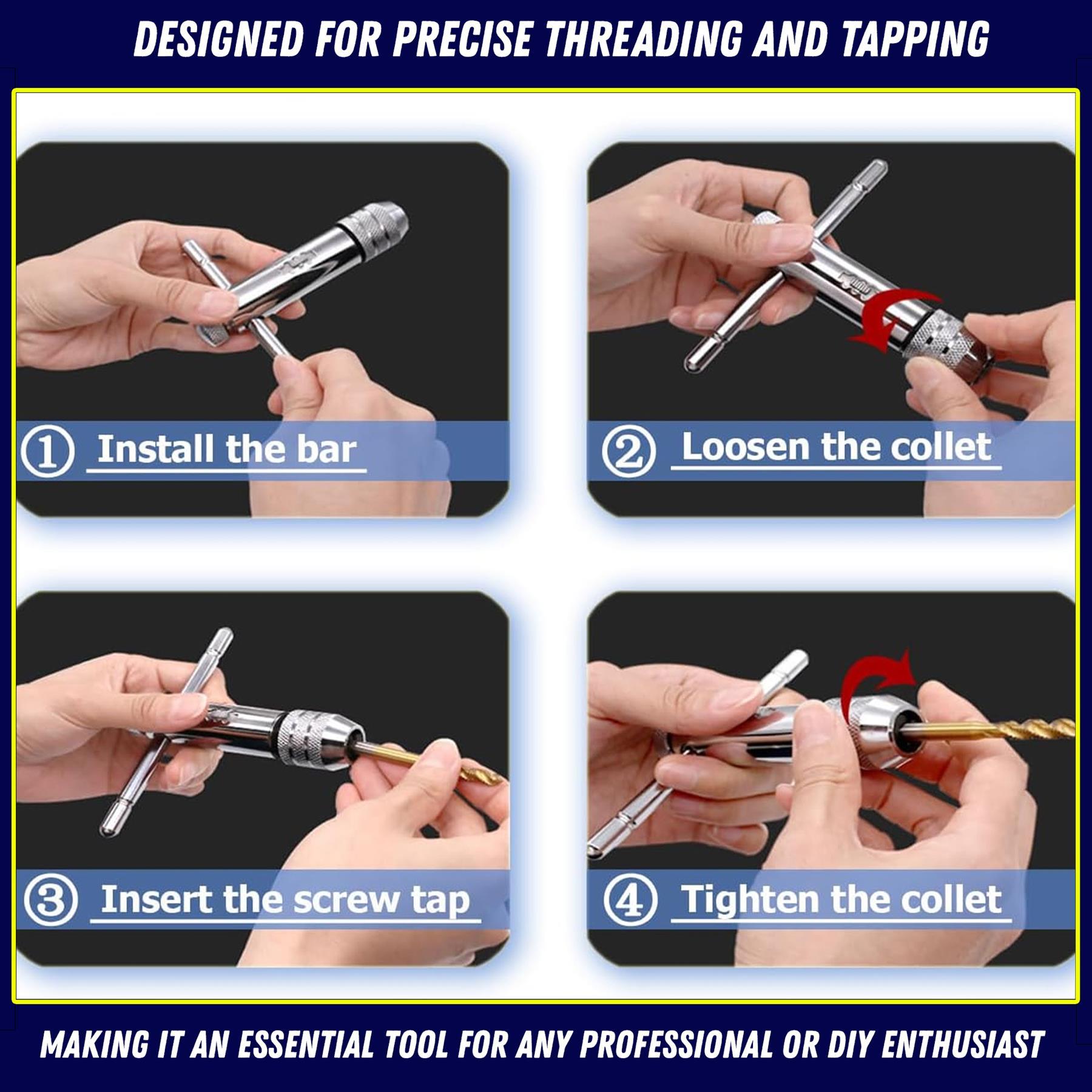 DESIGNED FOR PRECISE THREADING AND TAPPING

① Install the bar

② Loosen the collet

③ Insert the screw tap

④ Tighten the collet

MAKING IT AN ESSENTIAL TOOL FOR ANY PROFESSIONAL OR DIY ENTHUSIAST