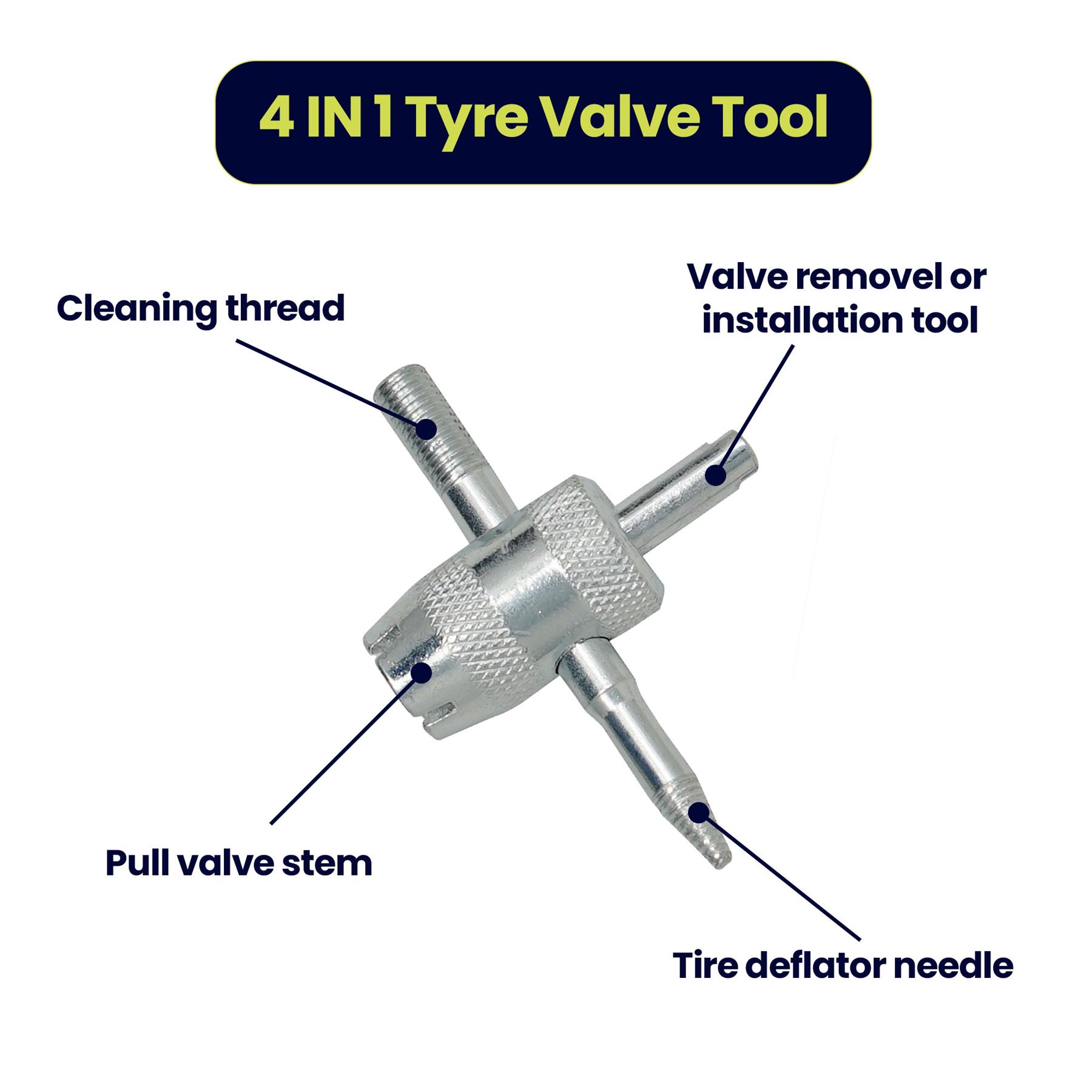 4 IN 1 Tyre Valve Tool

Cleaning thread

Valve removel or installation tool

Pull valve stem

Tire deflator needle