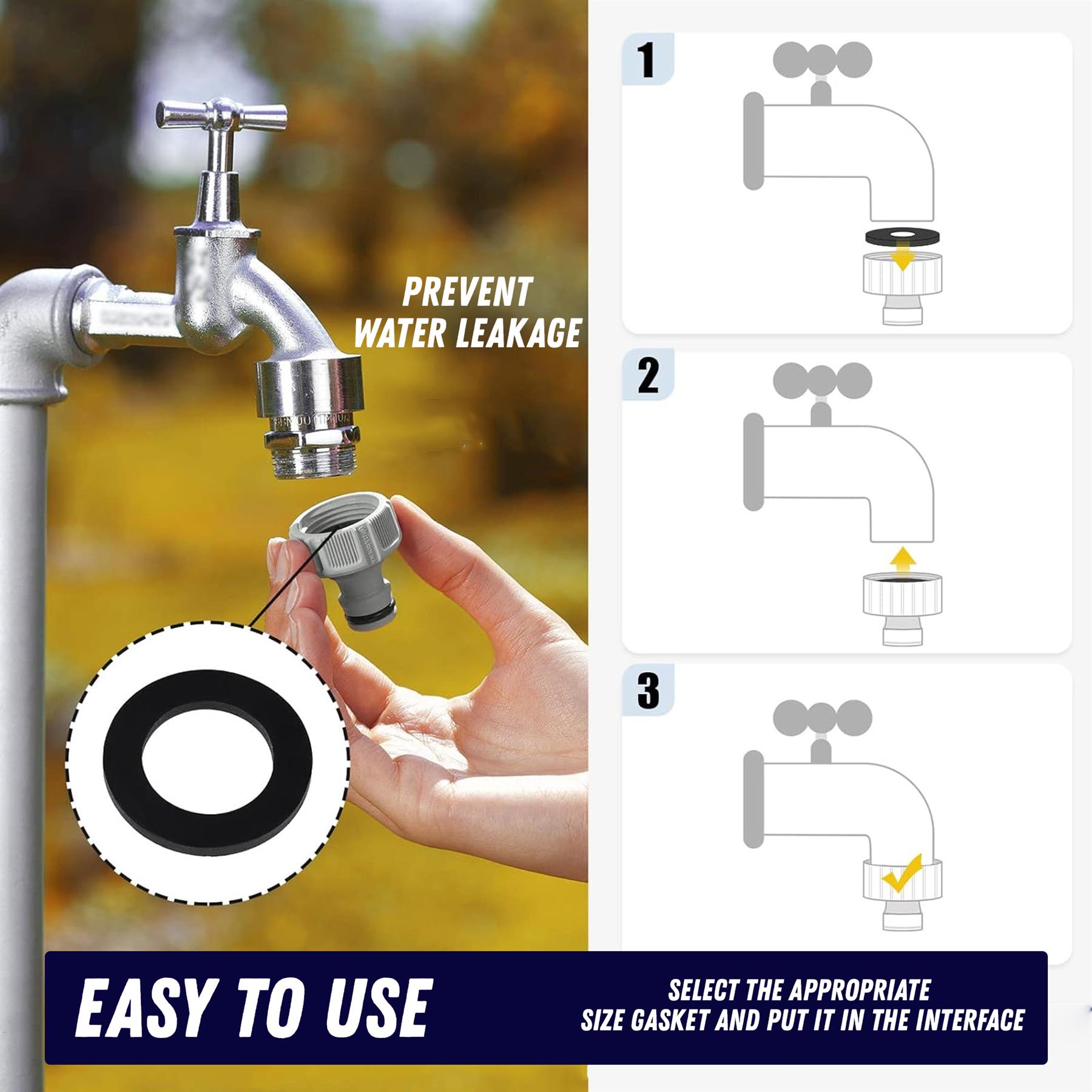 PREVENT WATER LEAKAGE

1

2

3

EASY TO USE

SELECT THE APPROPRIATE SIZE GASKET AND PUT IT IN THE INTERFACE