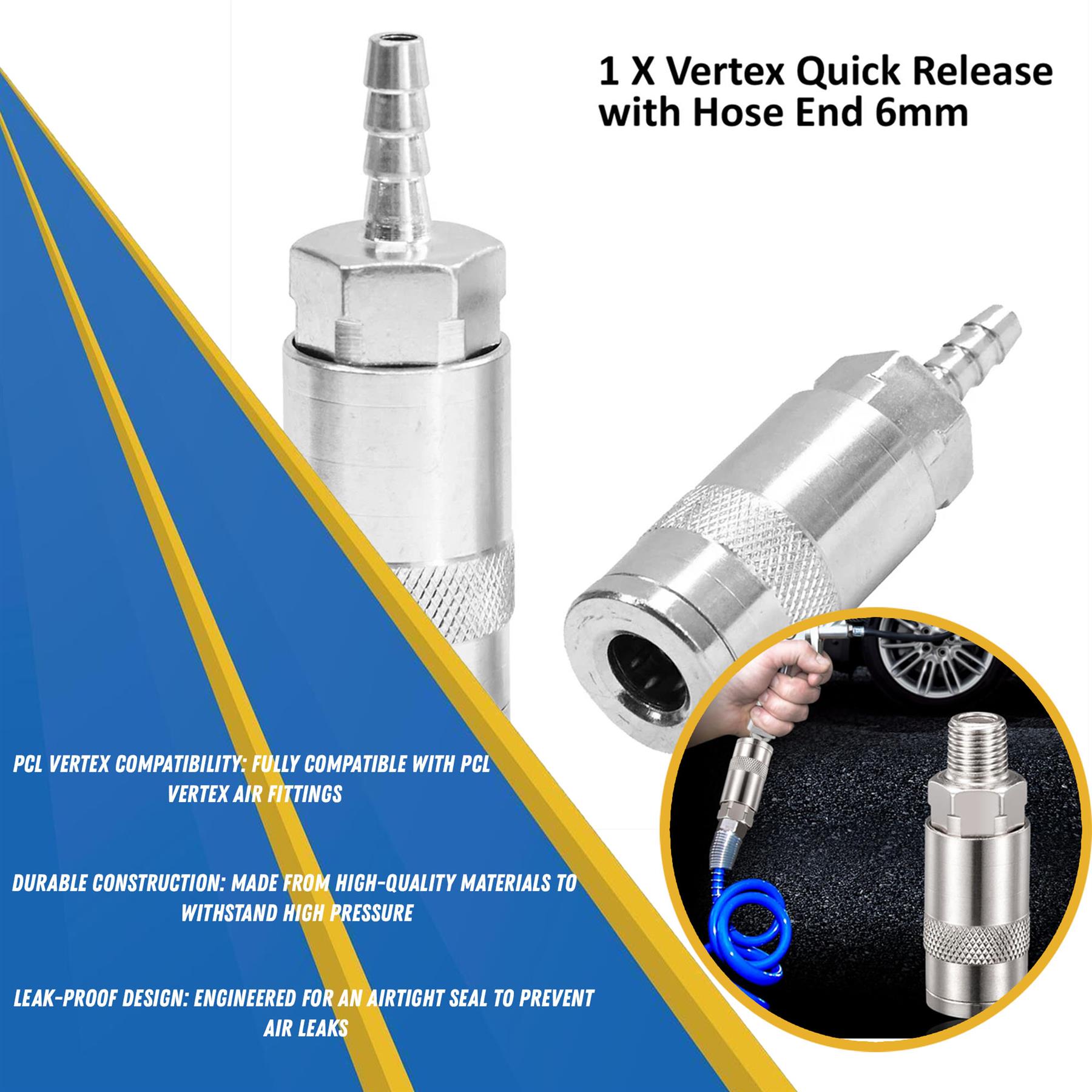 1 X Vertex Quick Release with Hose End 6mm

PCL VERTEX COMPATIBILITY: FULLY COMPATIBLE WITH PCL VERTEX AIR FITTINGS

DURABLE CONSTRUCTION: MADE FROM HIGH-QUALITY MATERIALS TO WITHSTAND HIGH PRESSURE

LEAK-PROOF DESIGN: ENGINEERED FOR AN AIRTIGHT SEAL TO PREVENT AIR LEAKS