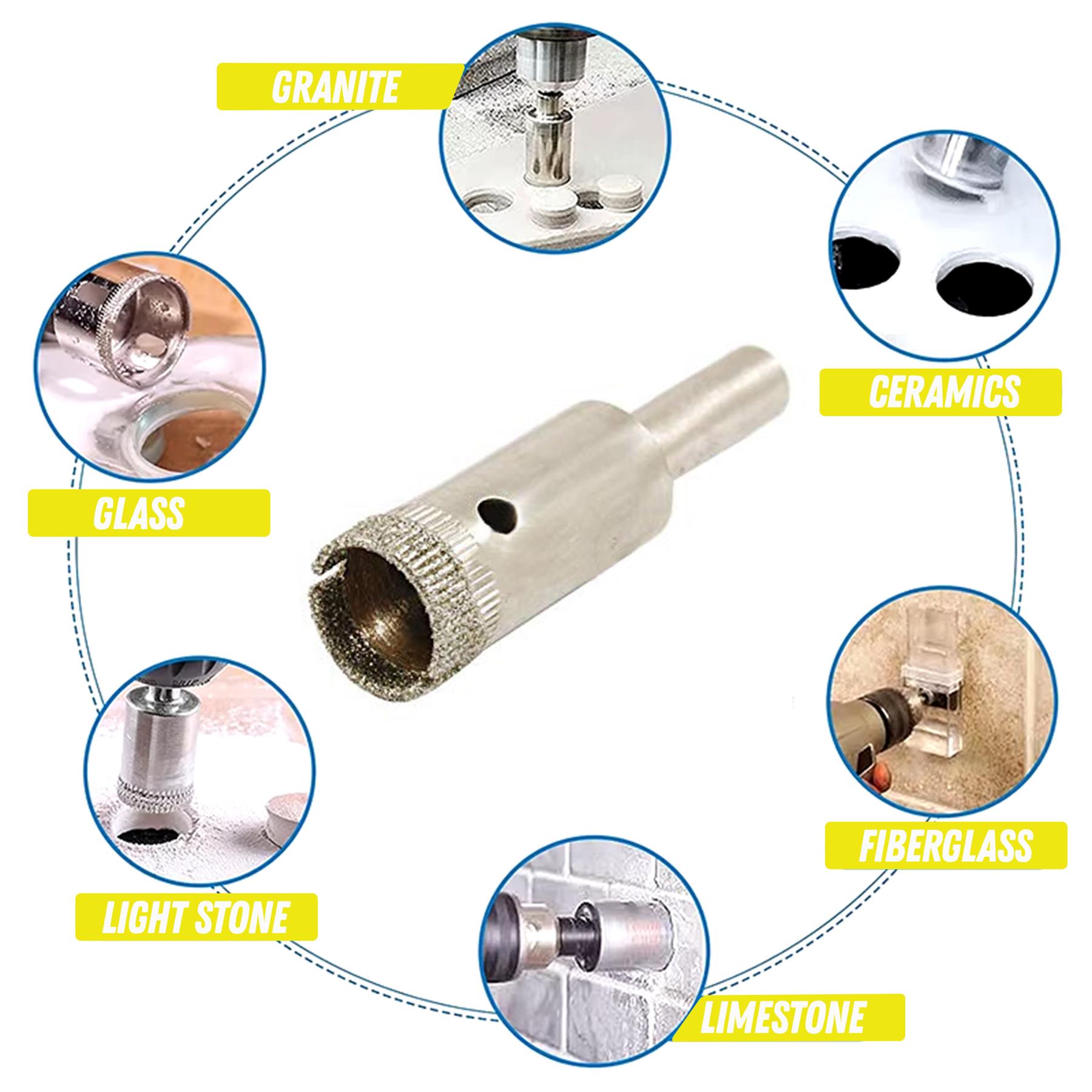 GRANITE

CERAMICS

GLASS

FIBERGLASS

LIGHT STONE

LIMESTONE