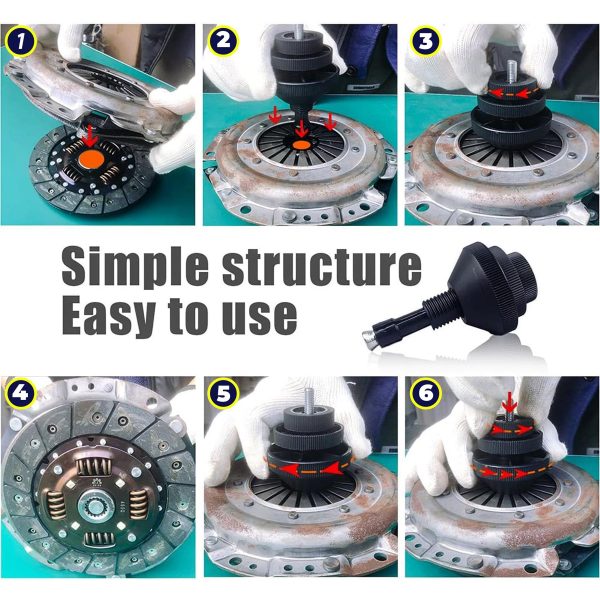 1

2

3

Simple structure
Easy to use

4

5

6