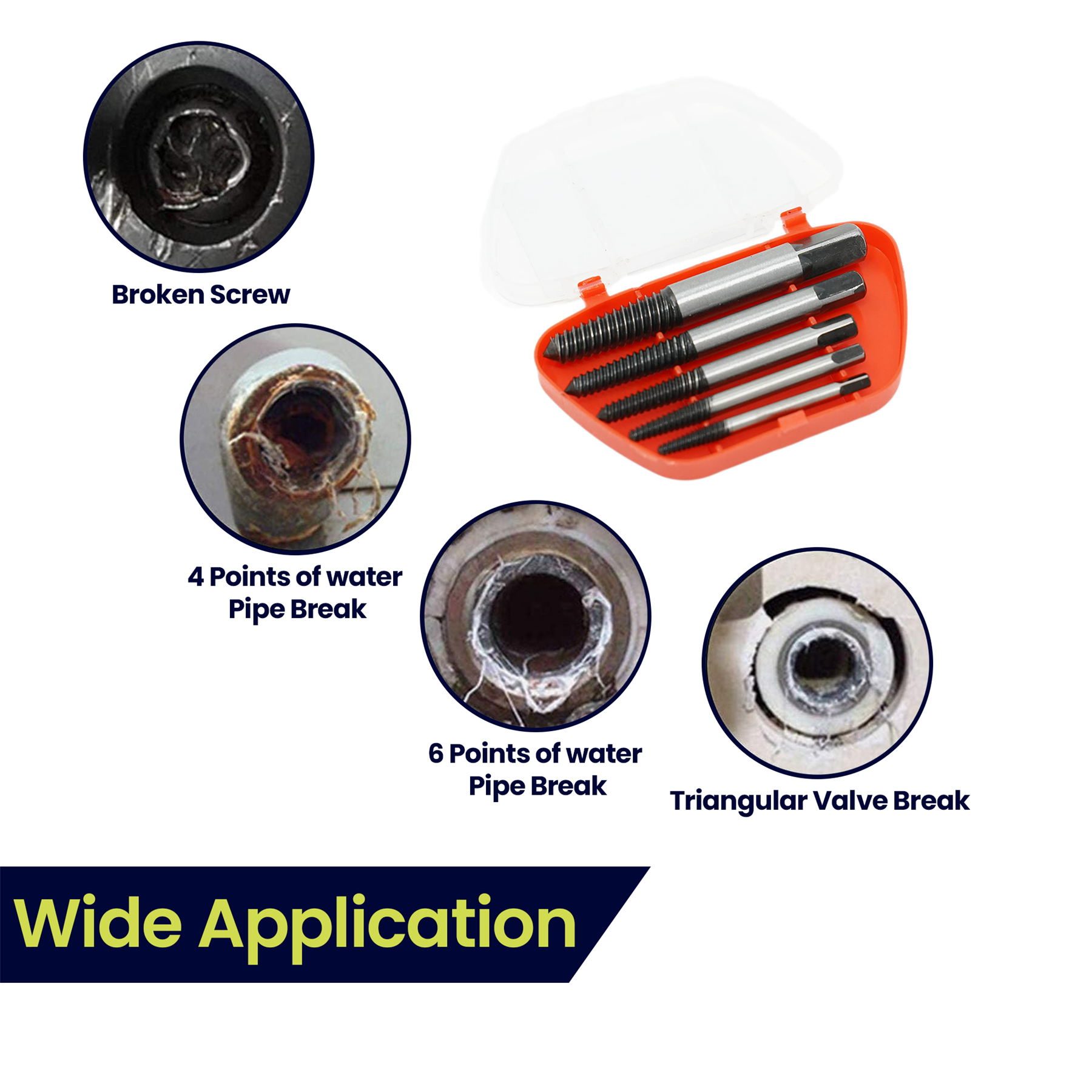 Broken Screw

4 Points of water Pipe Break

6 Points of water Pipe Break

Triangular Valve Break

Wide Application