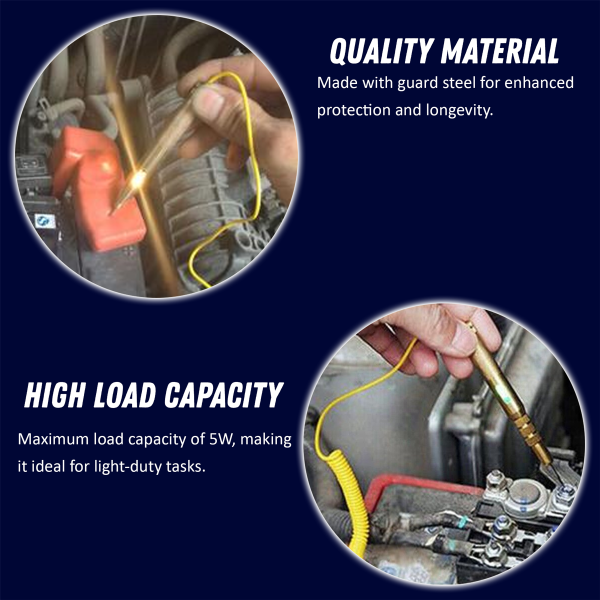 QUALITY MATERIAL
Made with guard steel for enhanced protection and longevity.

HIGH LOAD CAPACITY
Maximum load capacity of 5W, making it ideal for light-duty tasks.