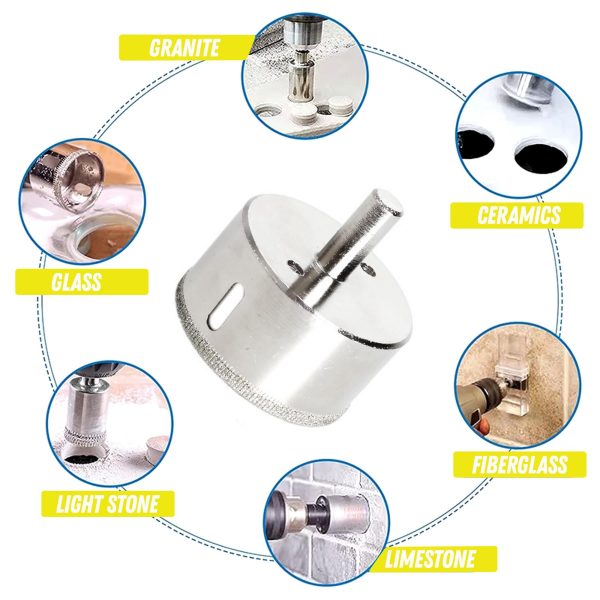 GRANITE

CERAMICS

GLASS

FIBERGLASS

LIGHT STONE

LIMESTONE