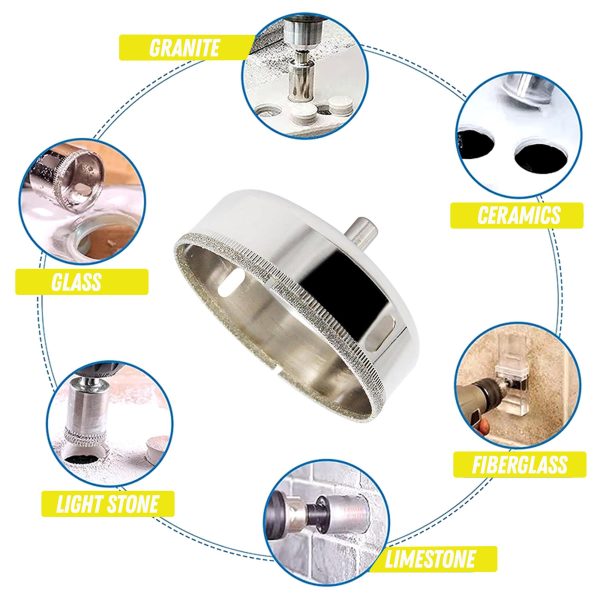 GRANITE

CERAMICS

GLASS

FIBERGLASS

LIGHT STONE

LIMESTONE